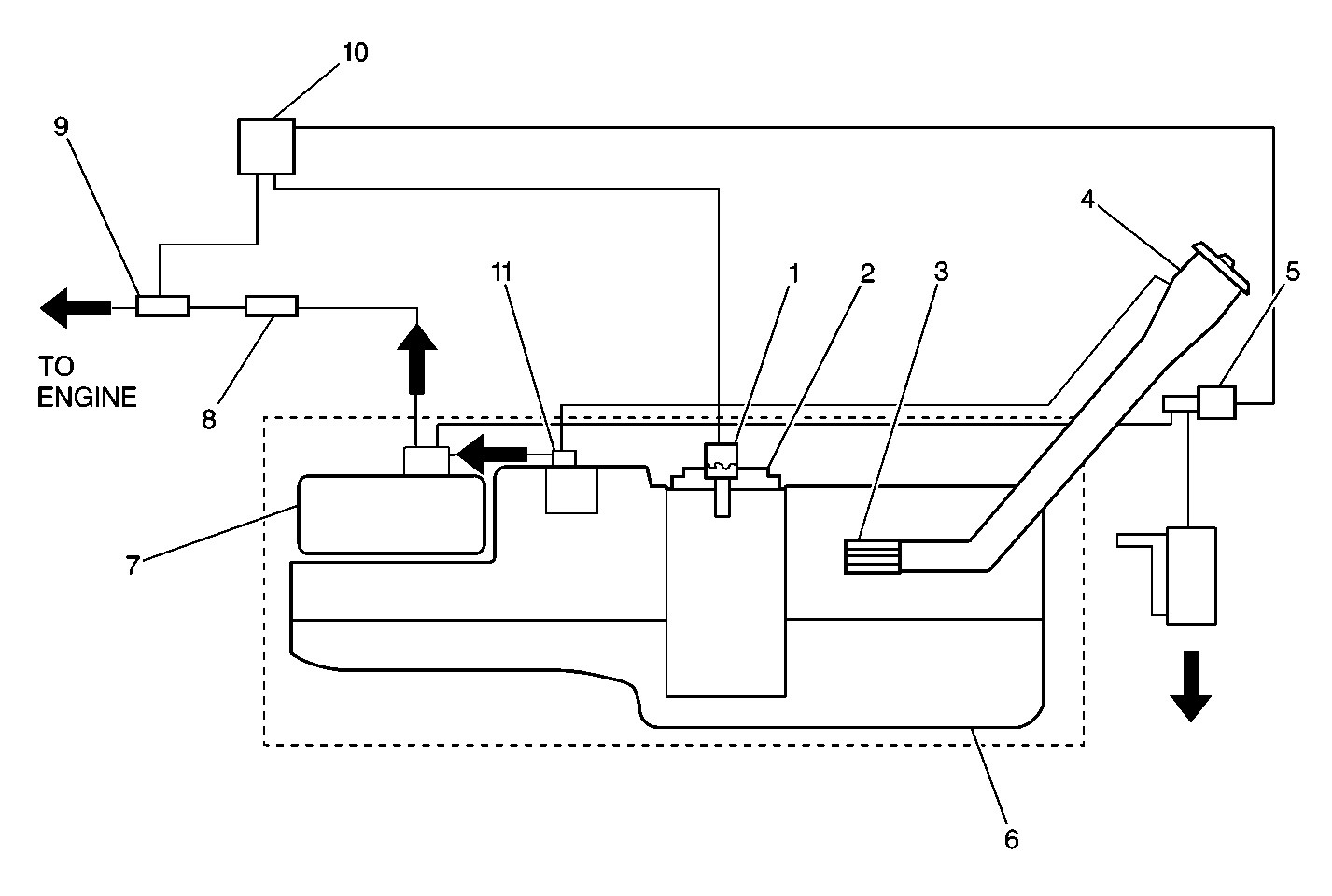 10
9
4
11
1
2
3
5
TO ENGINE
8
7
6