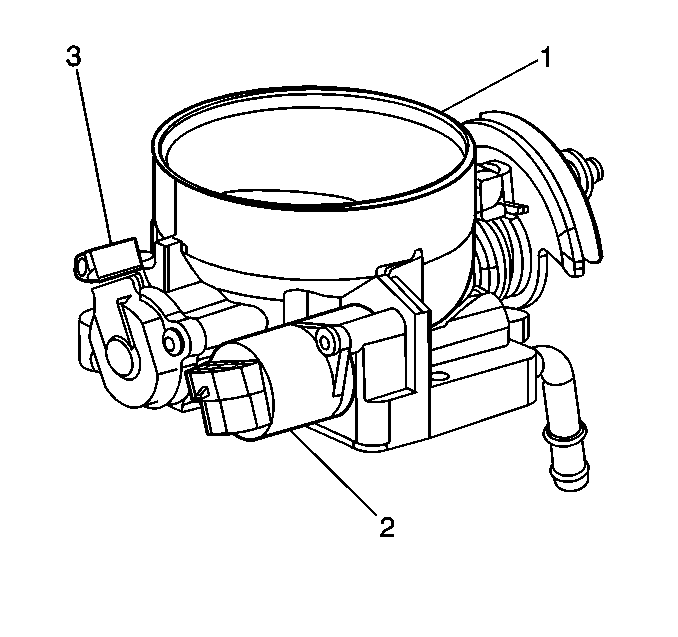 3
1
2