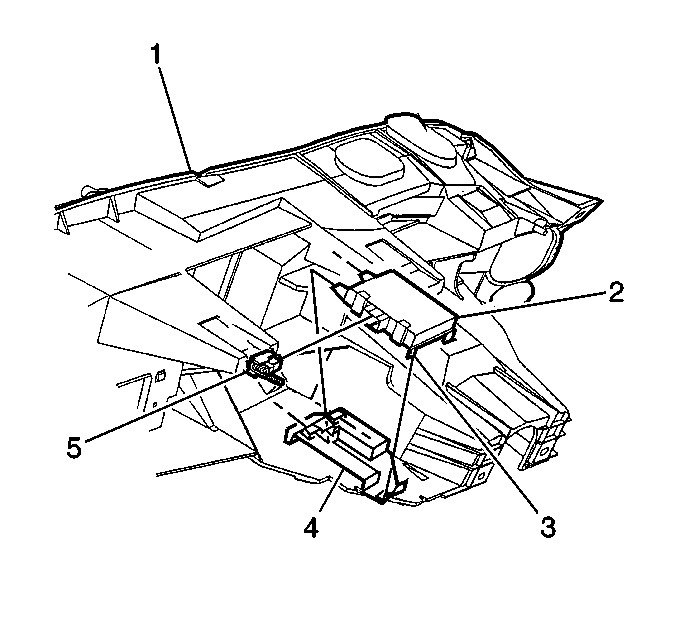 1
2
5
4
3