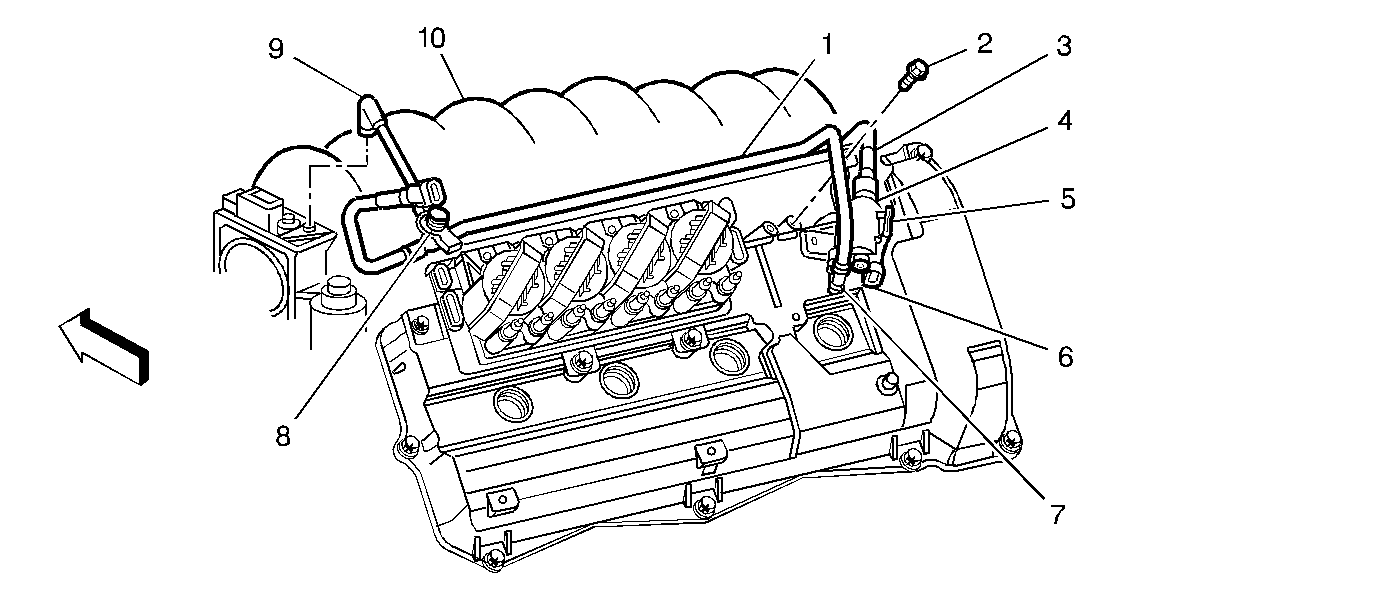 9
10
1
2
3
4
5
6
7
8