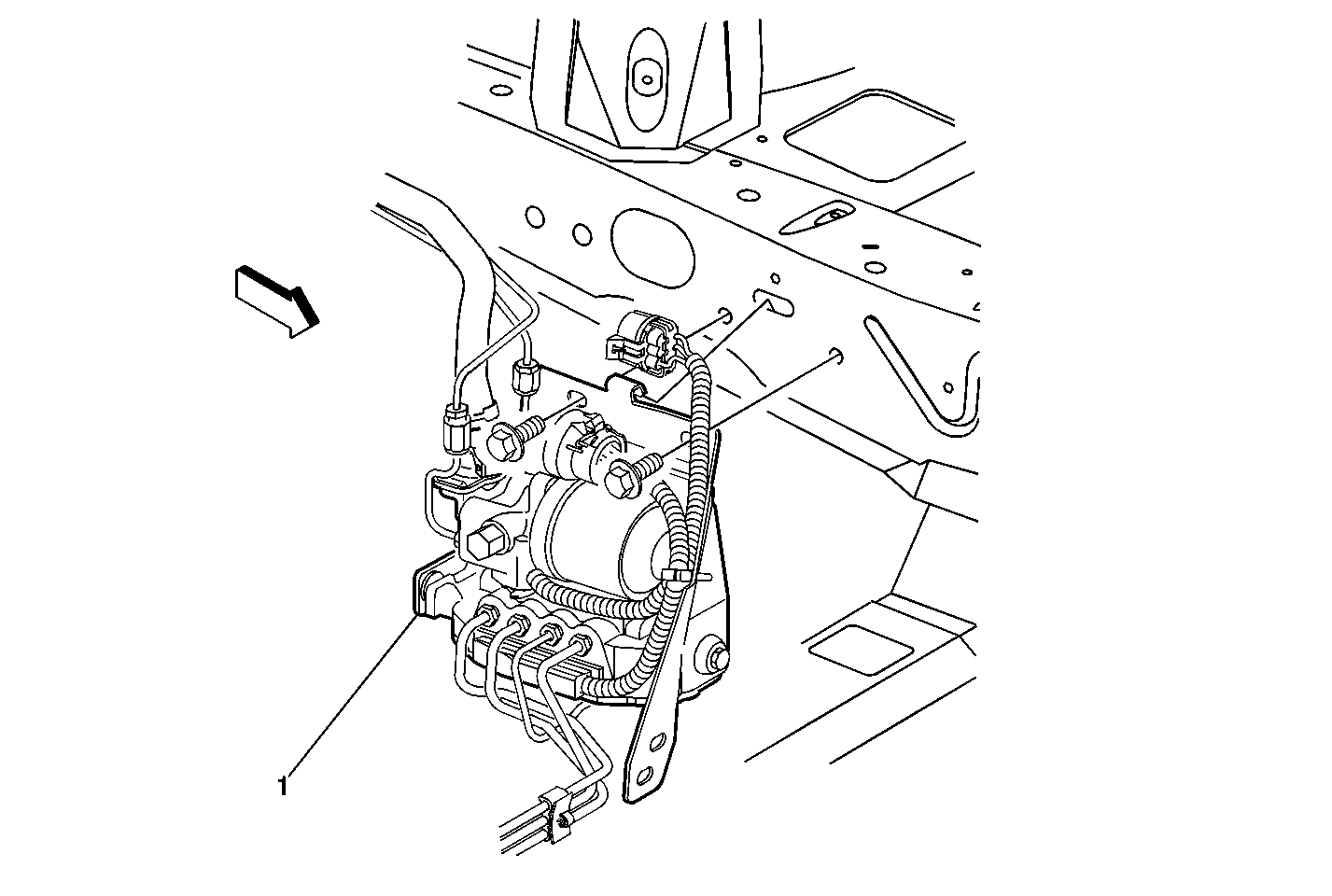 1