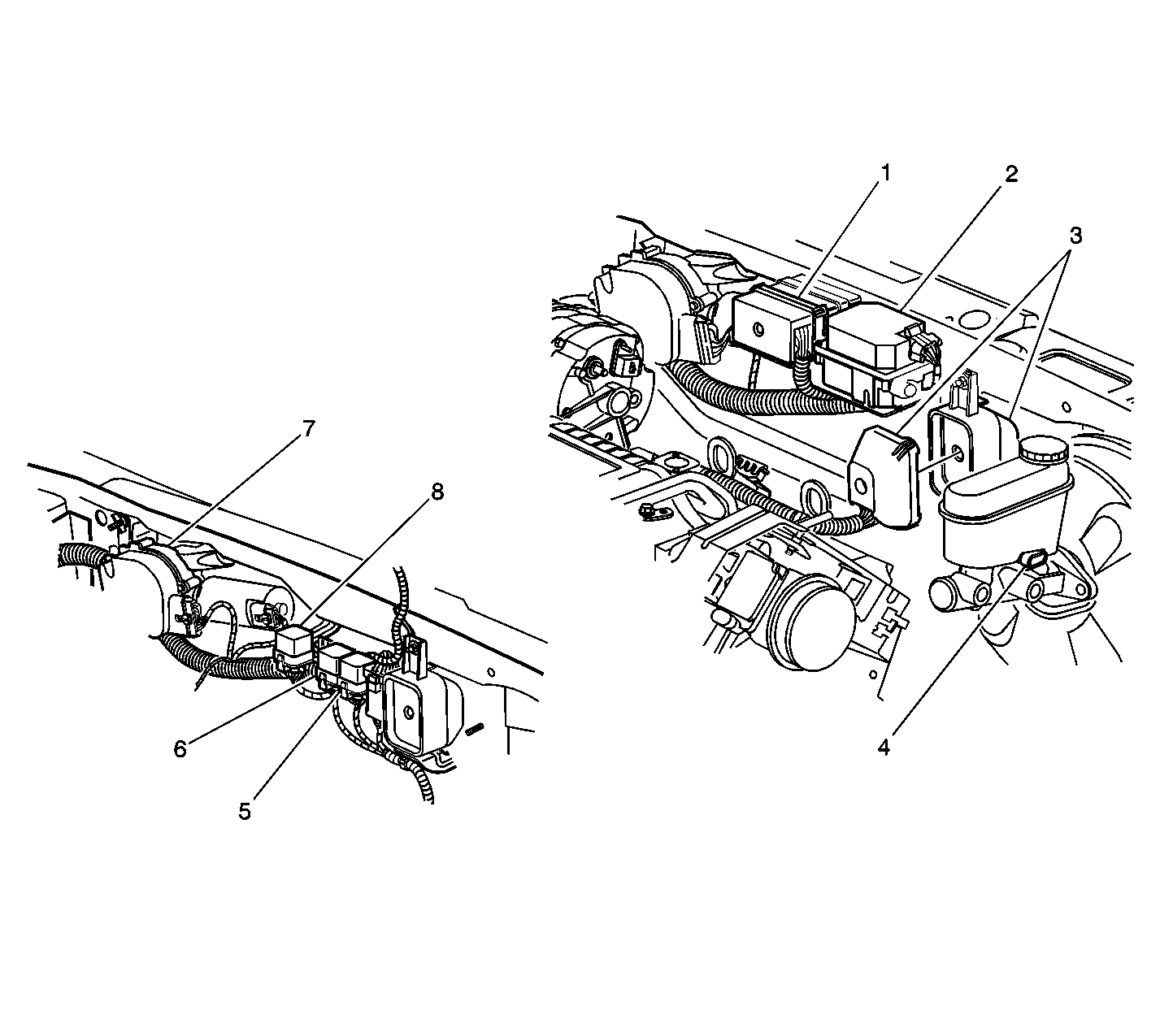 1
2
3
7
8
6
5
4