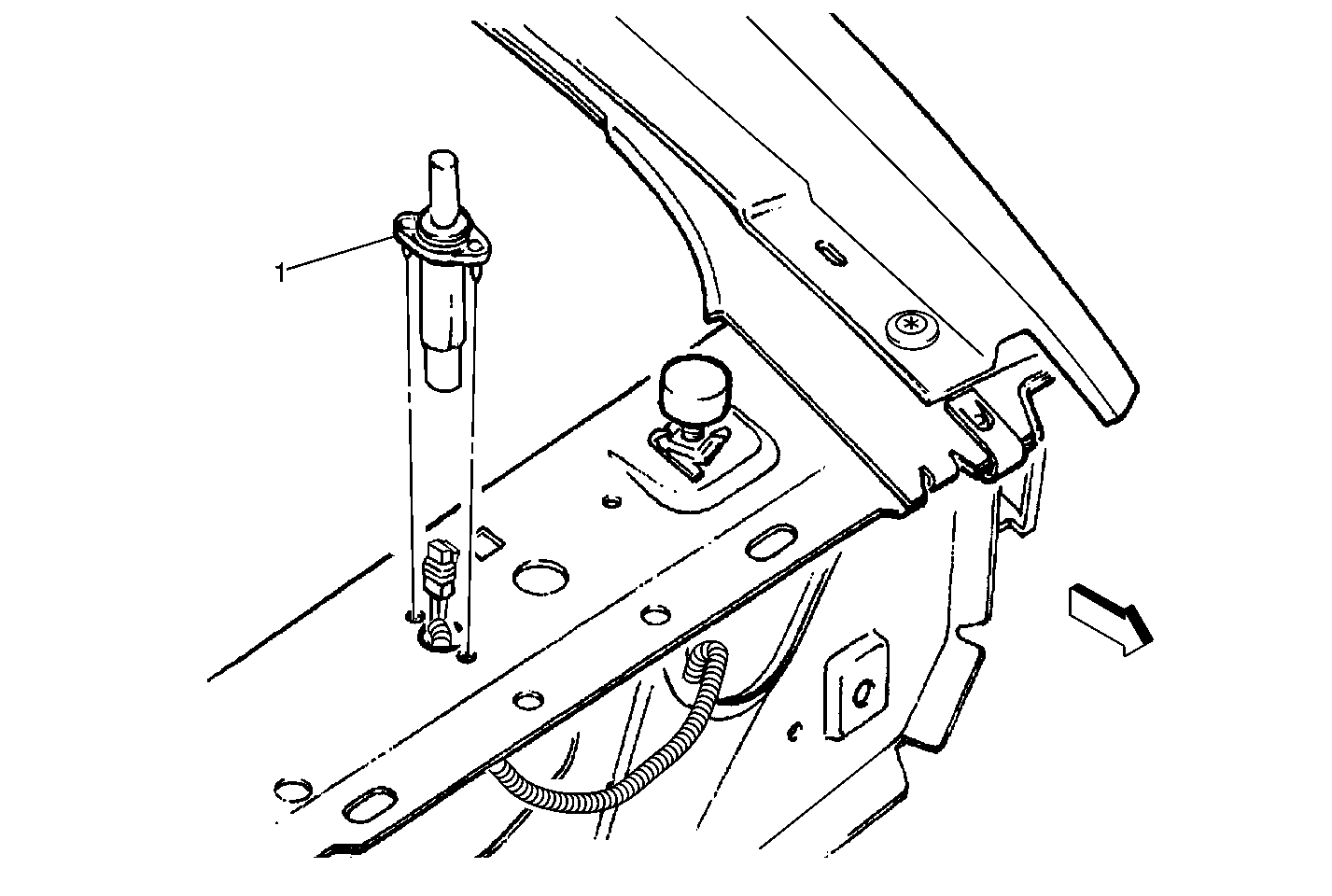 1