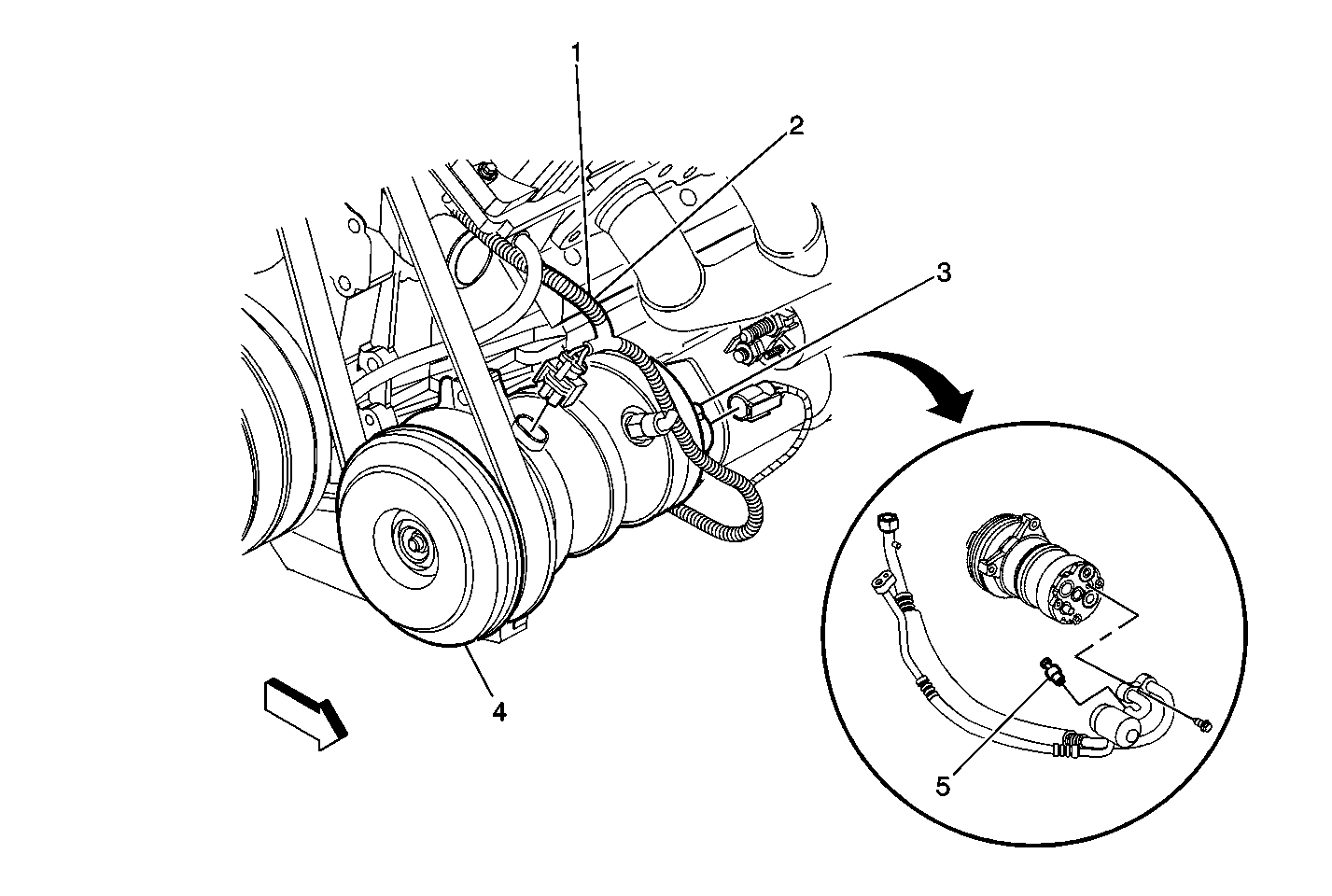 1
2
3
4
5