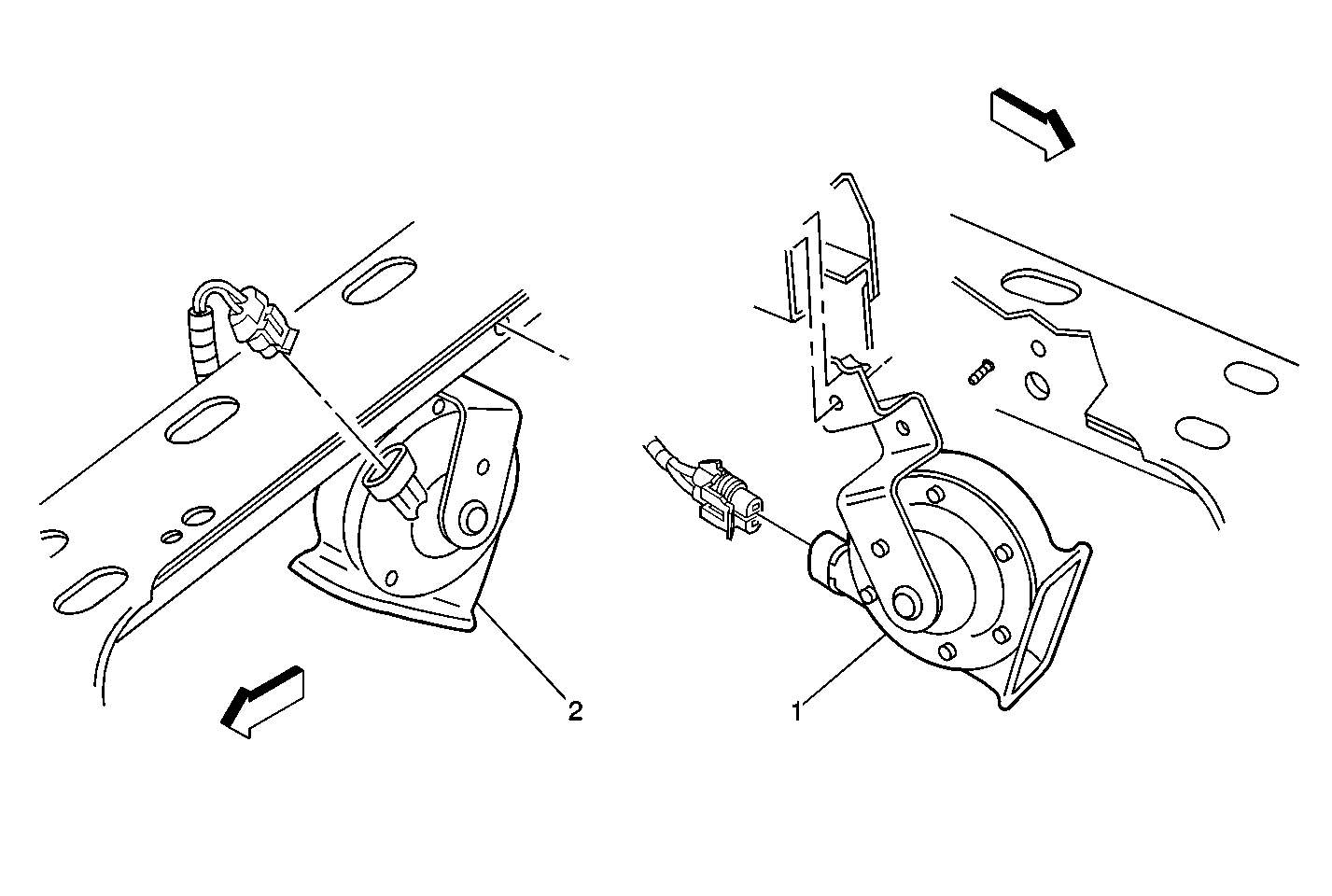 2

1