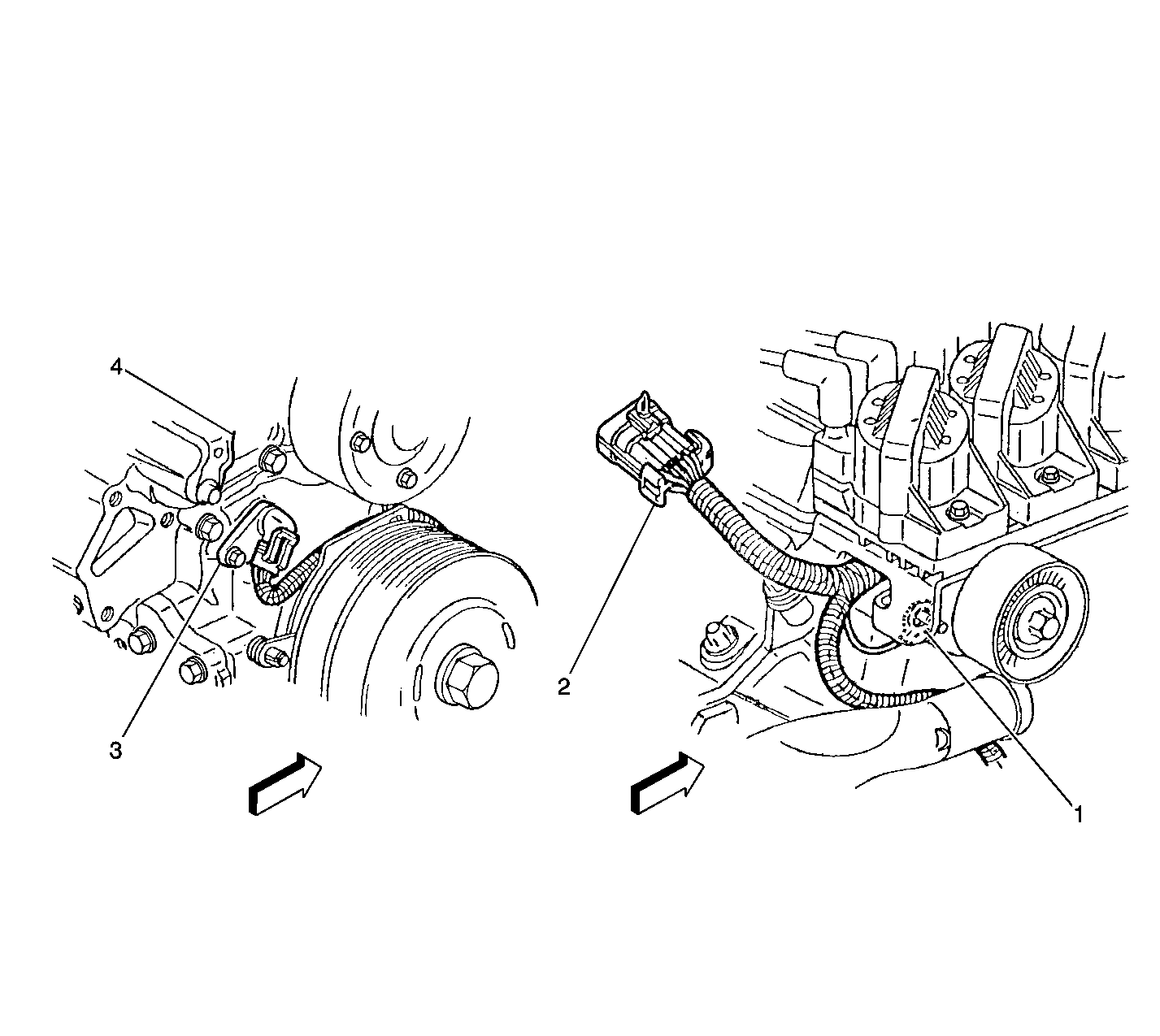 4

3

2

1