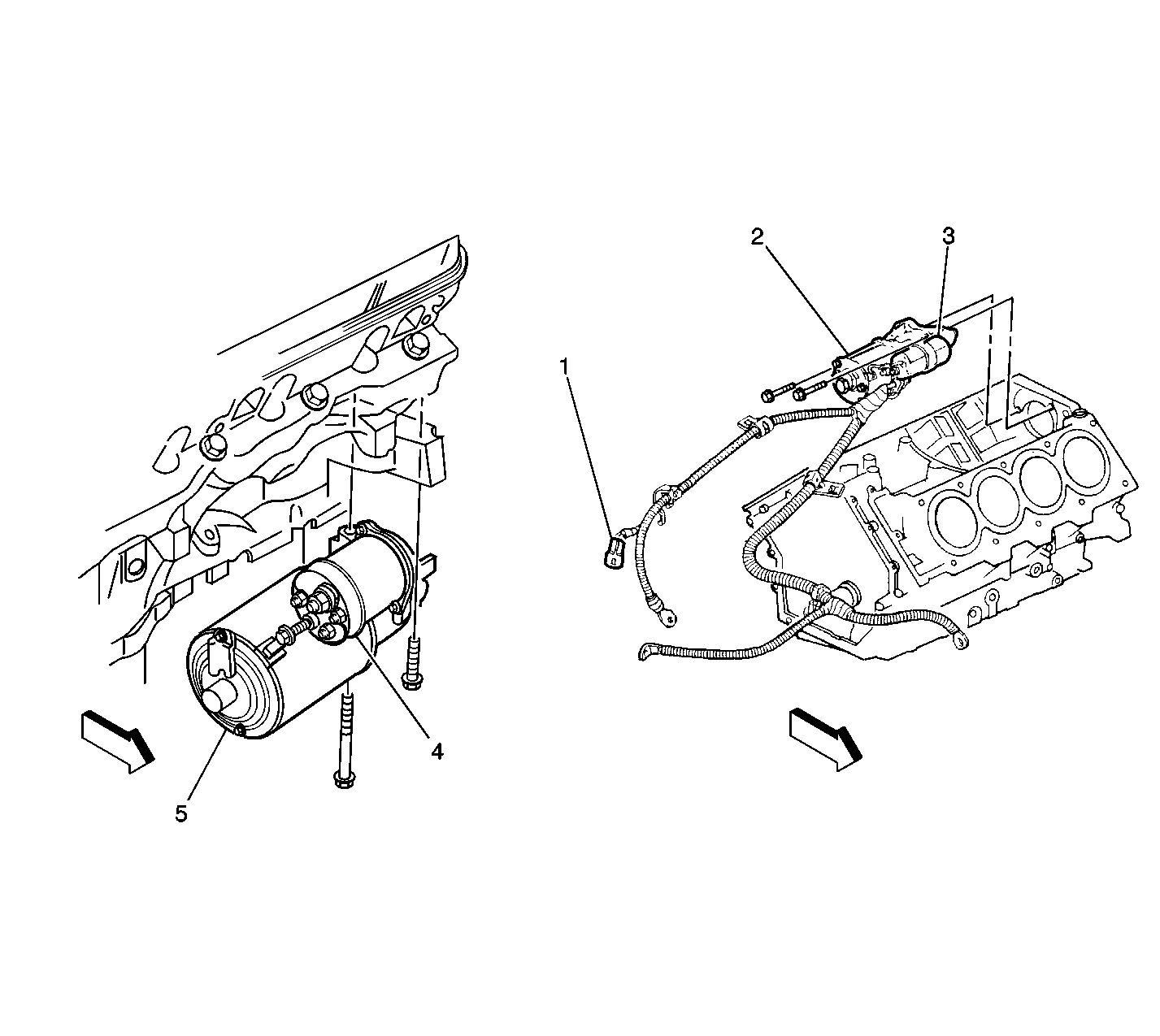 2
3
1
4
5