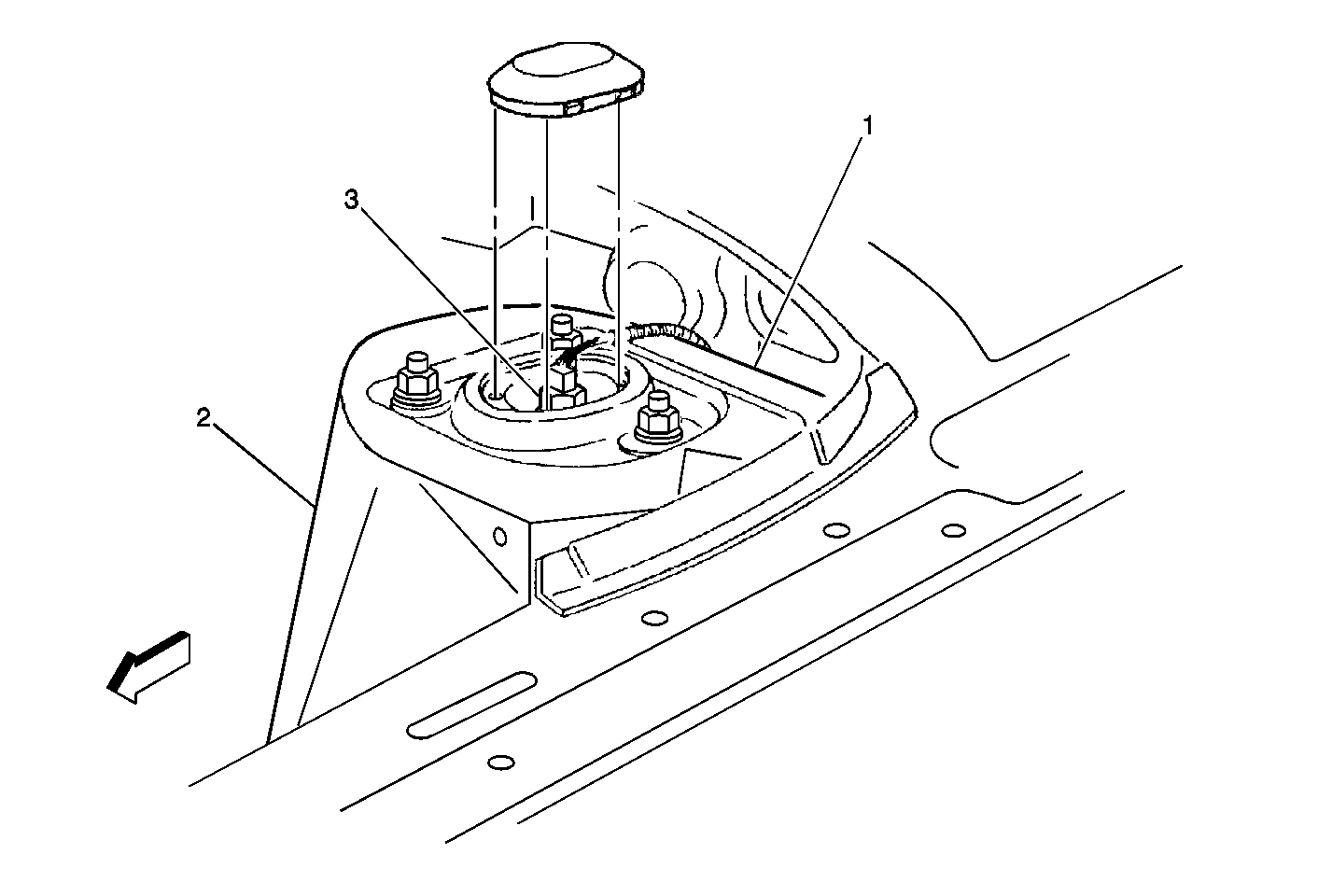 1
3
2