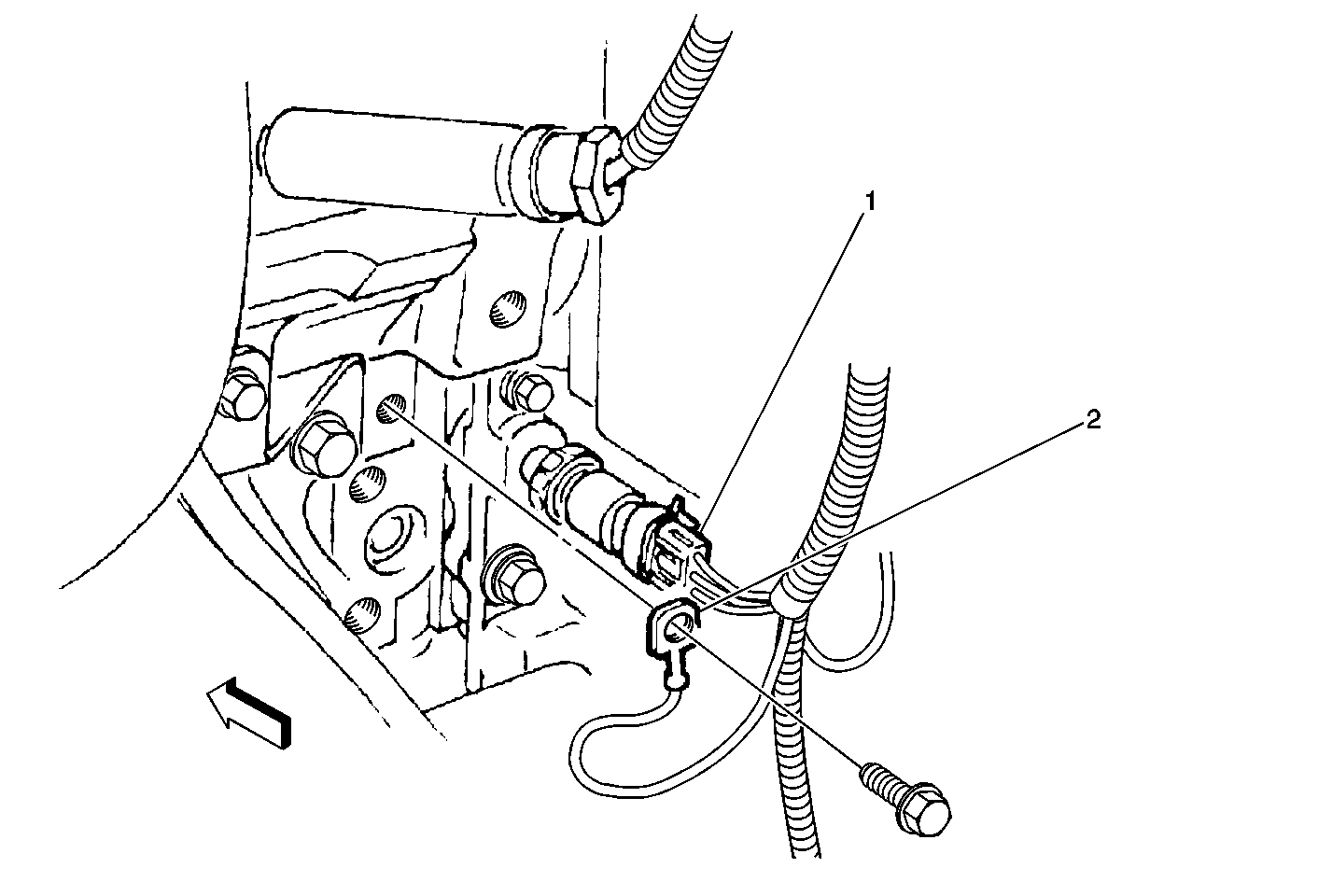 1
2