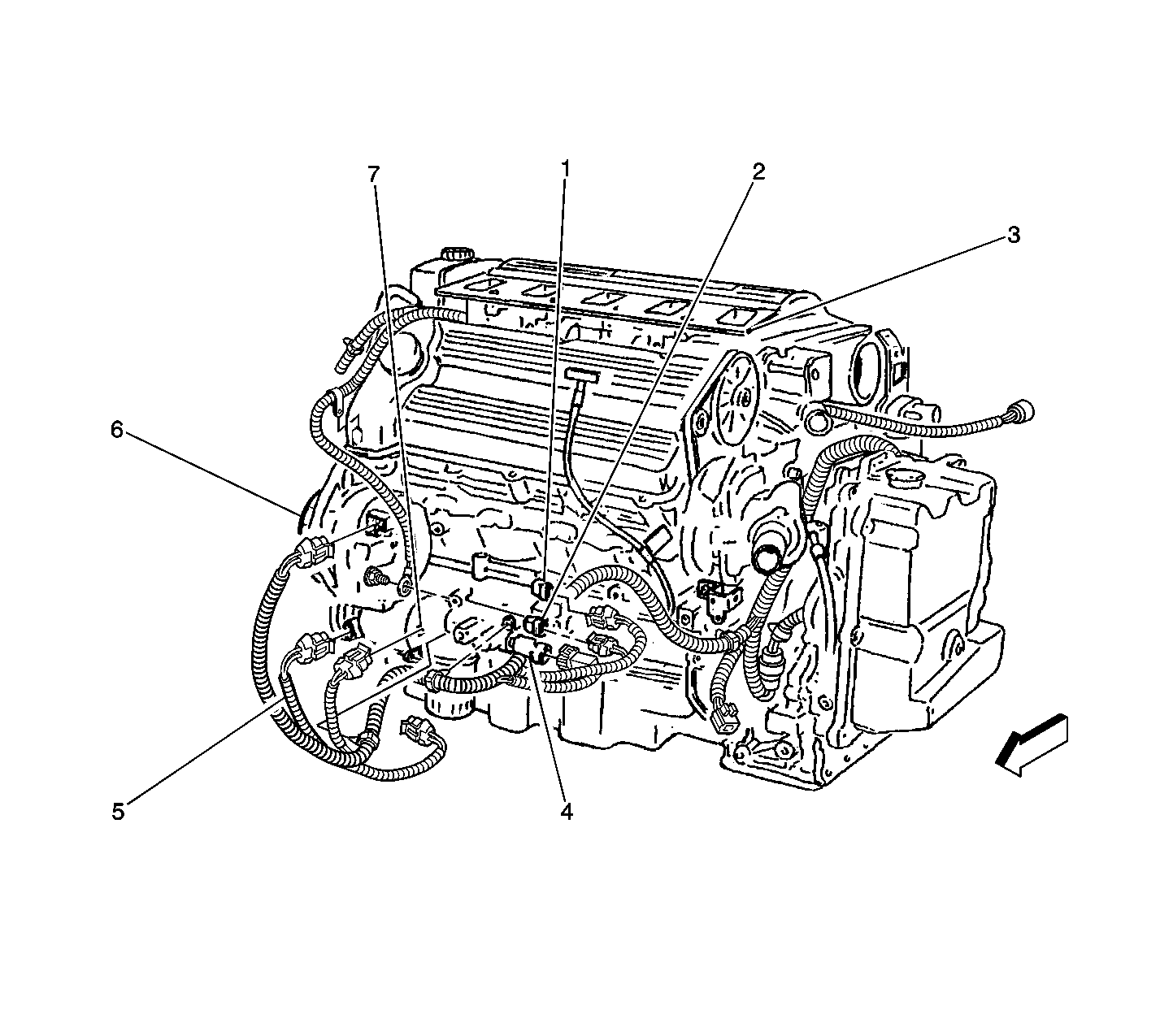 7
1
2
3
6
5
4