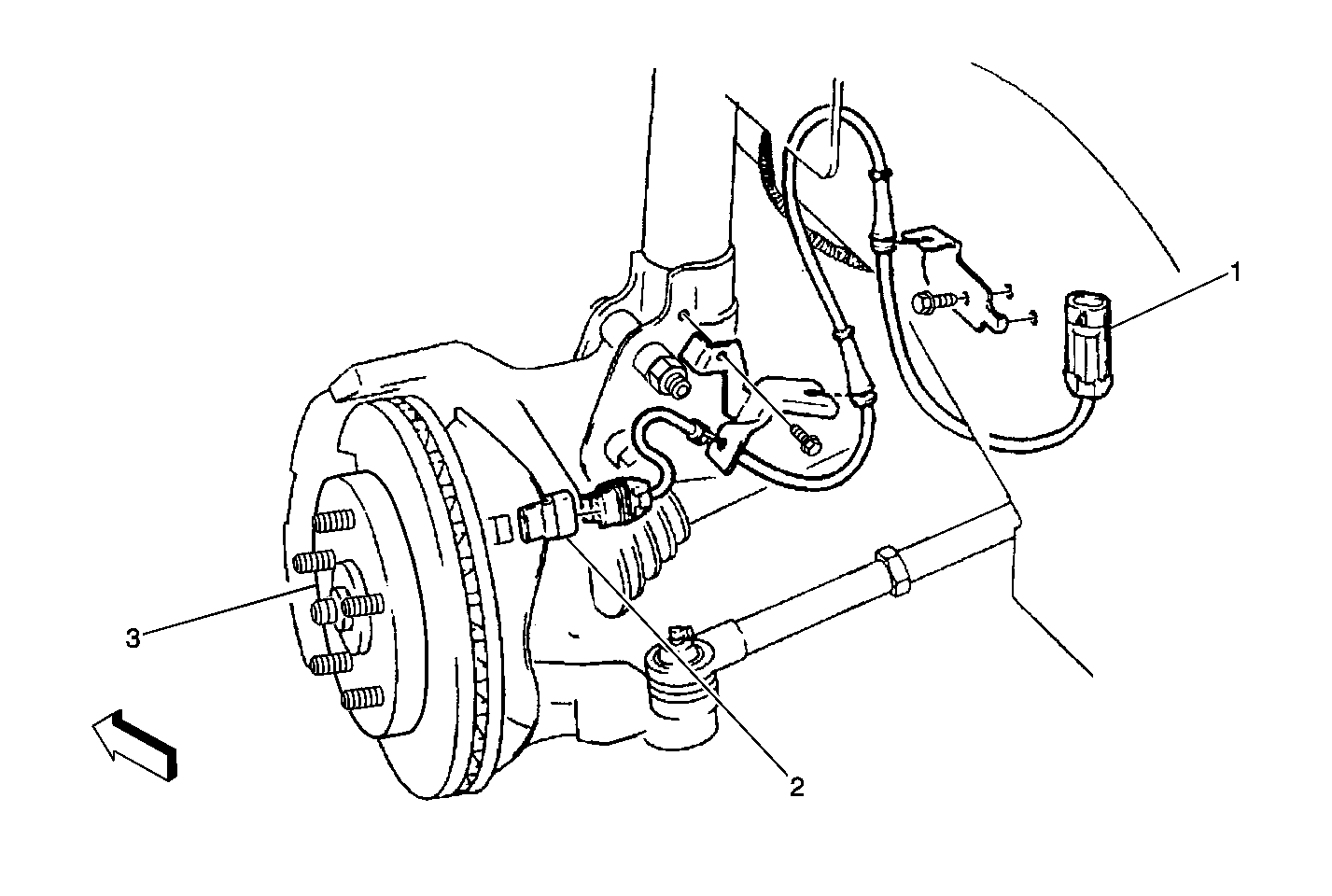 1
3
2