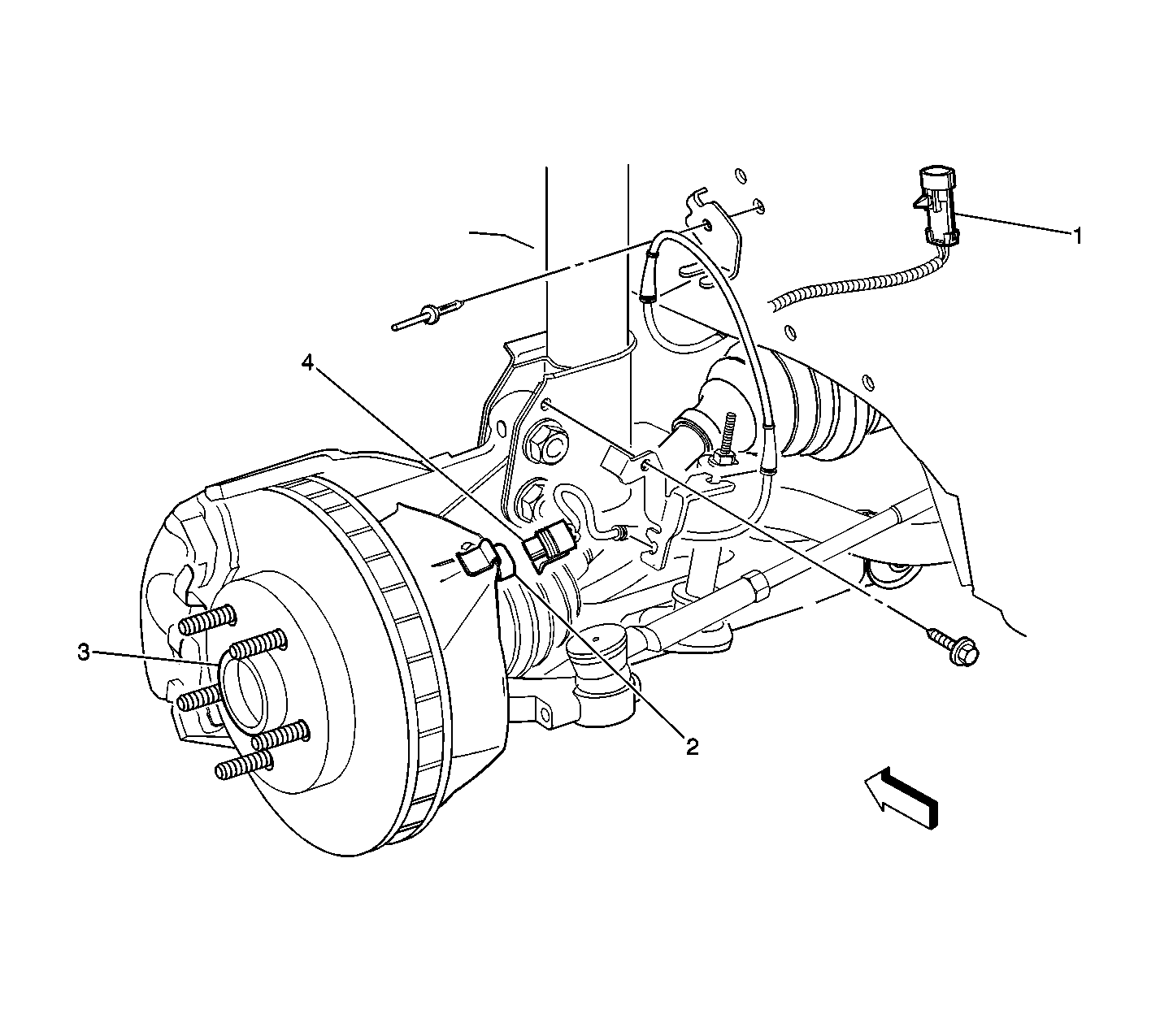 1
4
3
2