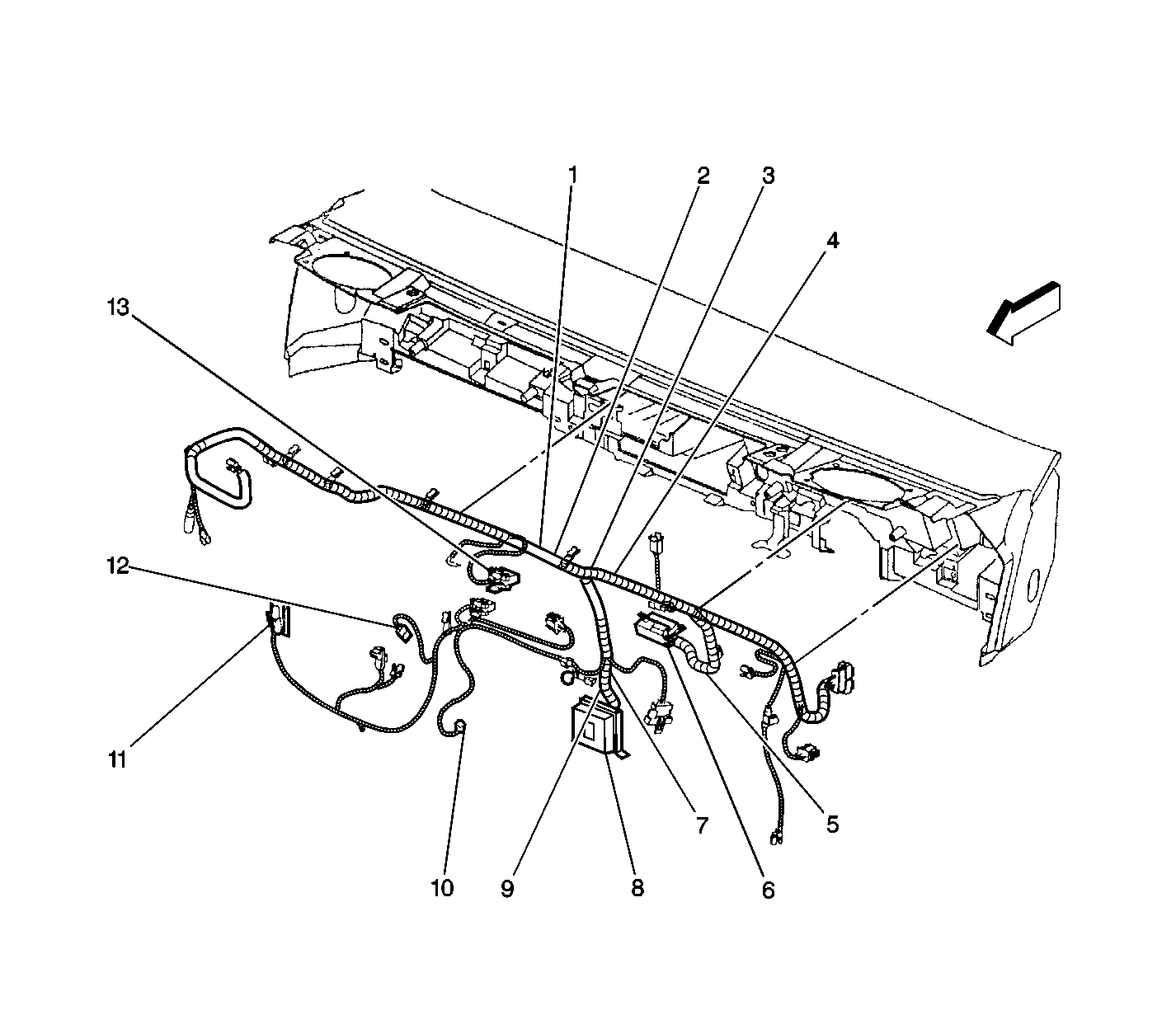 1
2
3
4
13
12
11
10
9
8
7
6
5