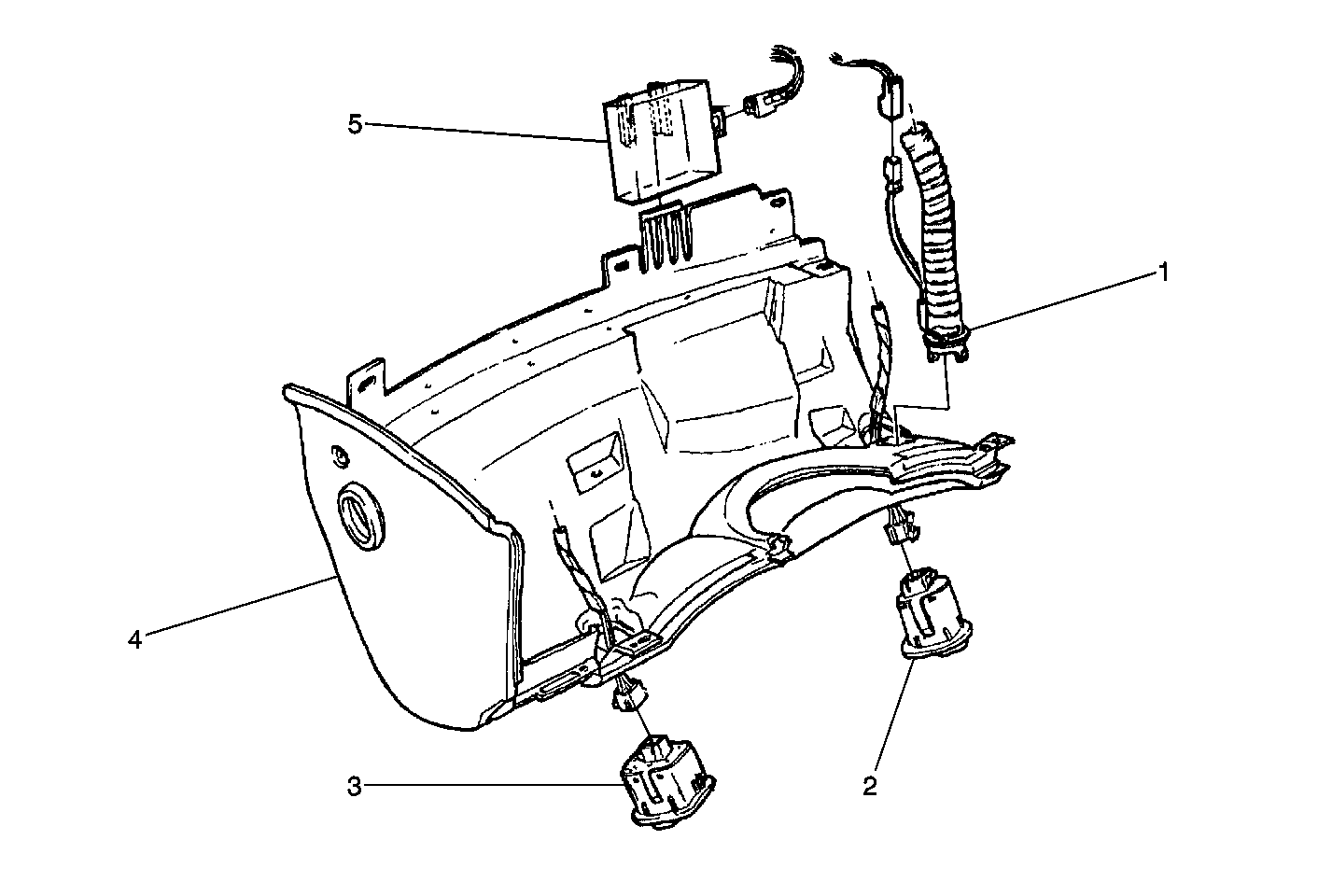 5
1
4
3
2