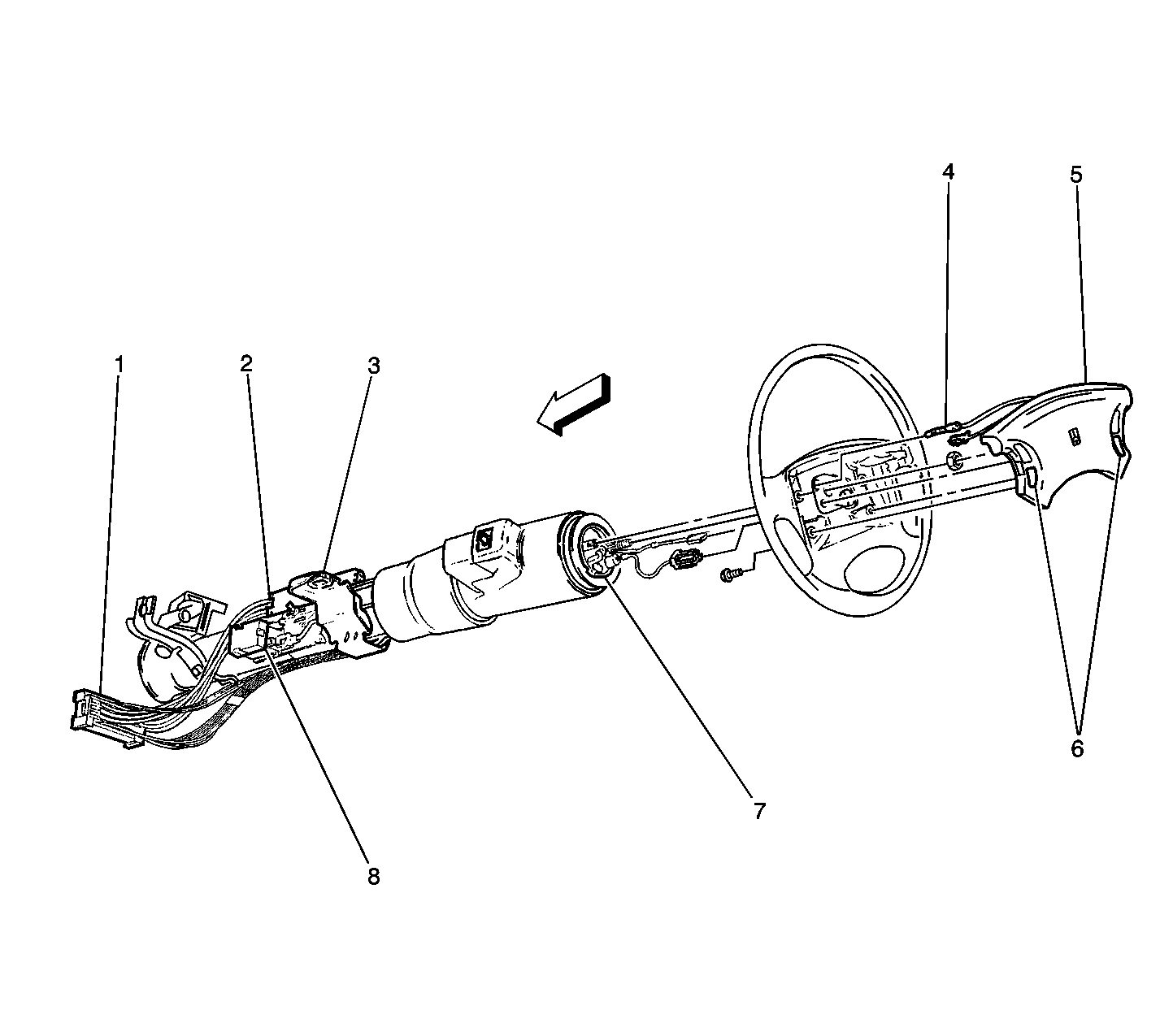 4
5
1
2
3
6
7
8