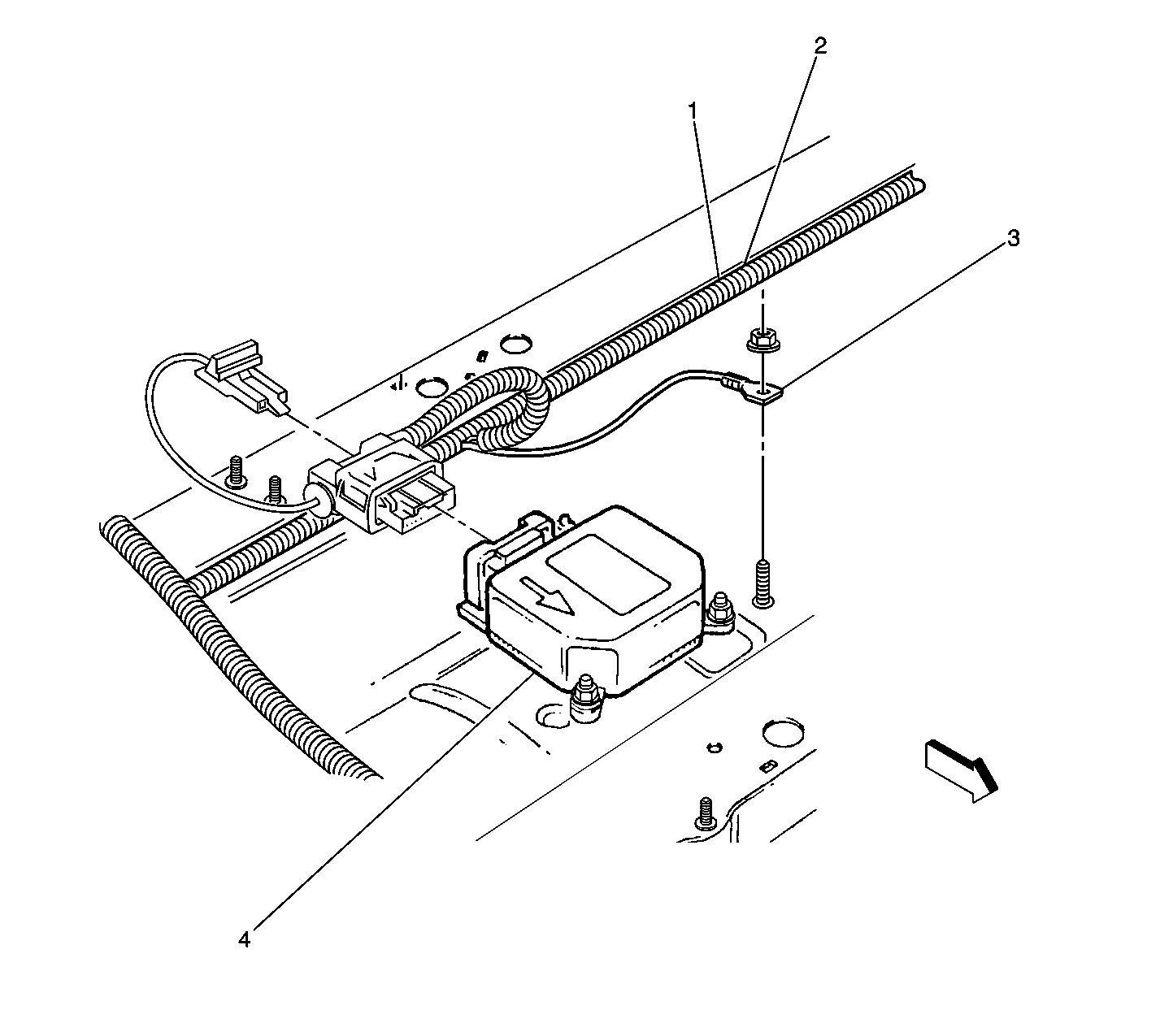 2
1
3
4