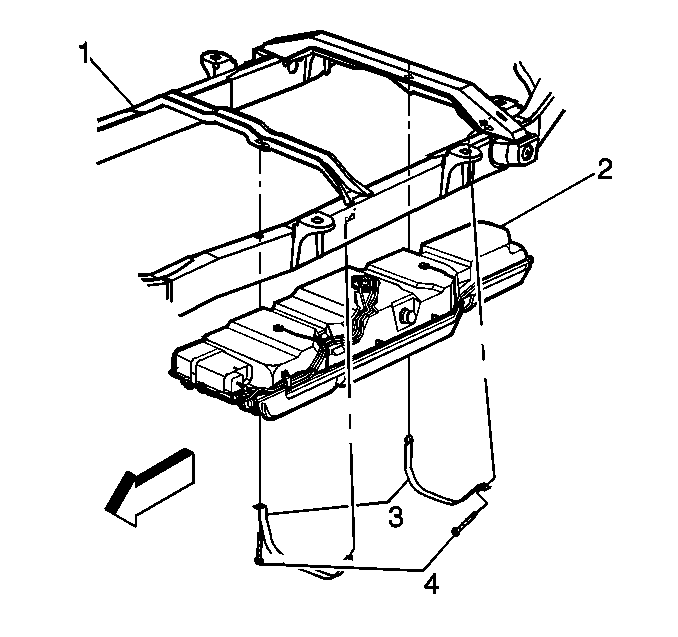 1
2
3
4