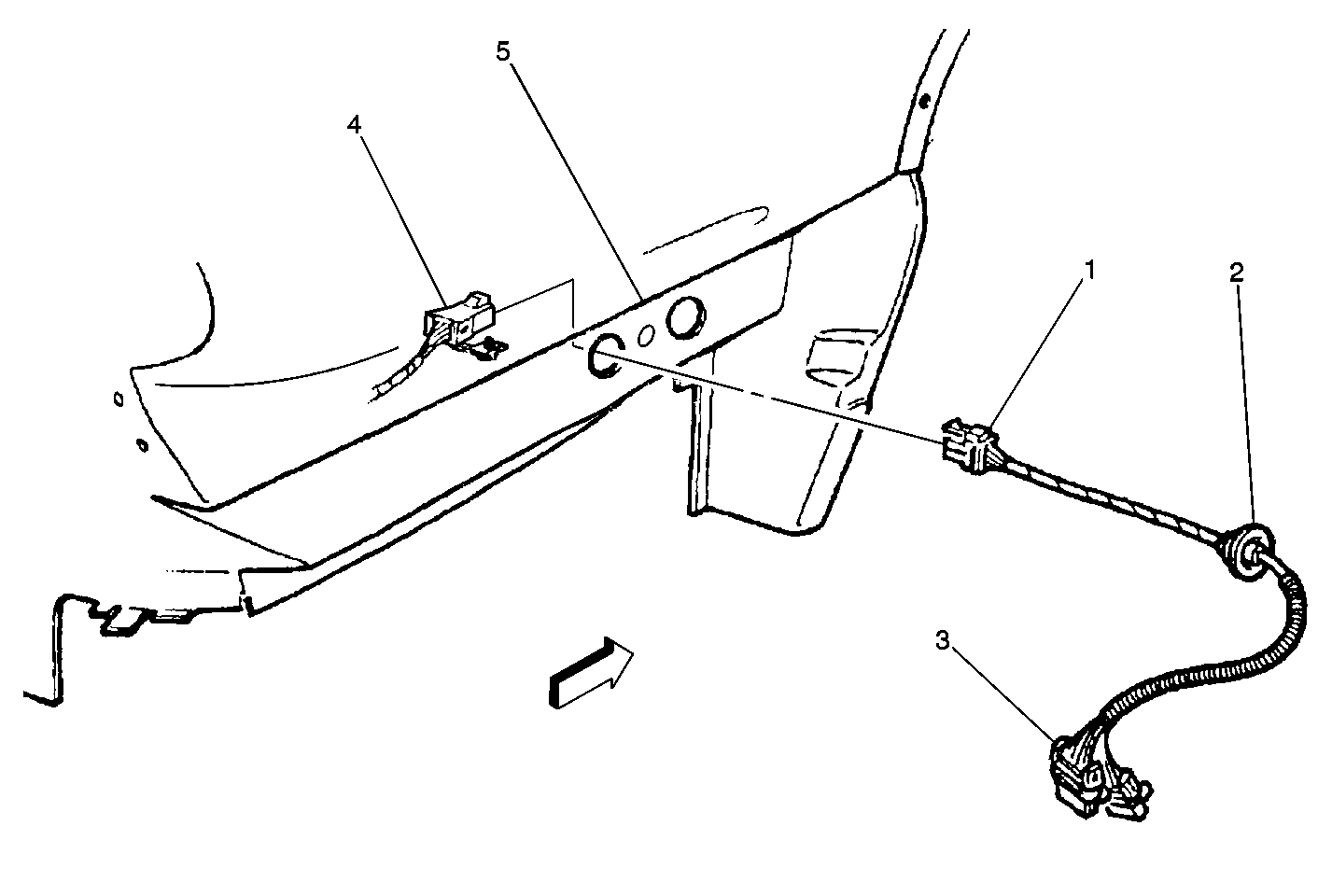 5
4
1
2
3