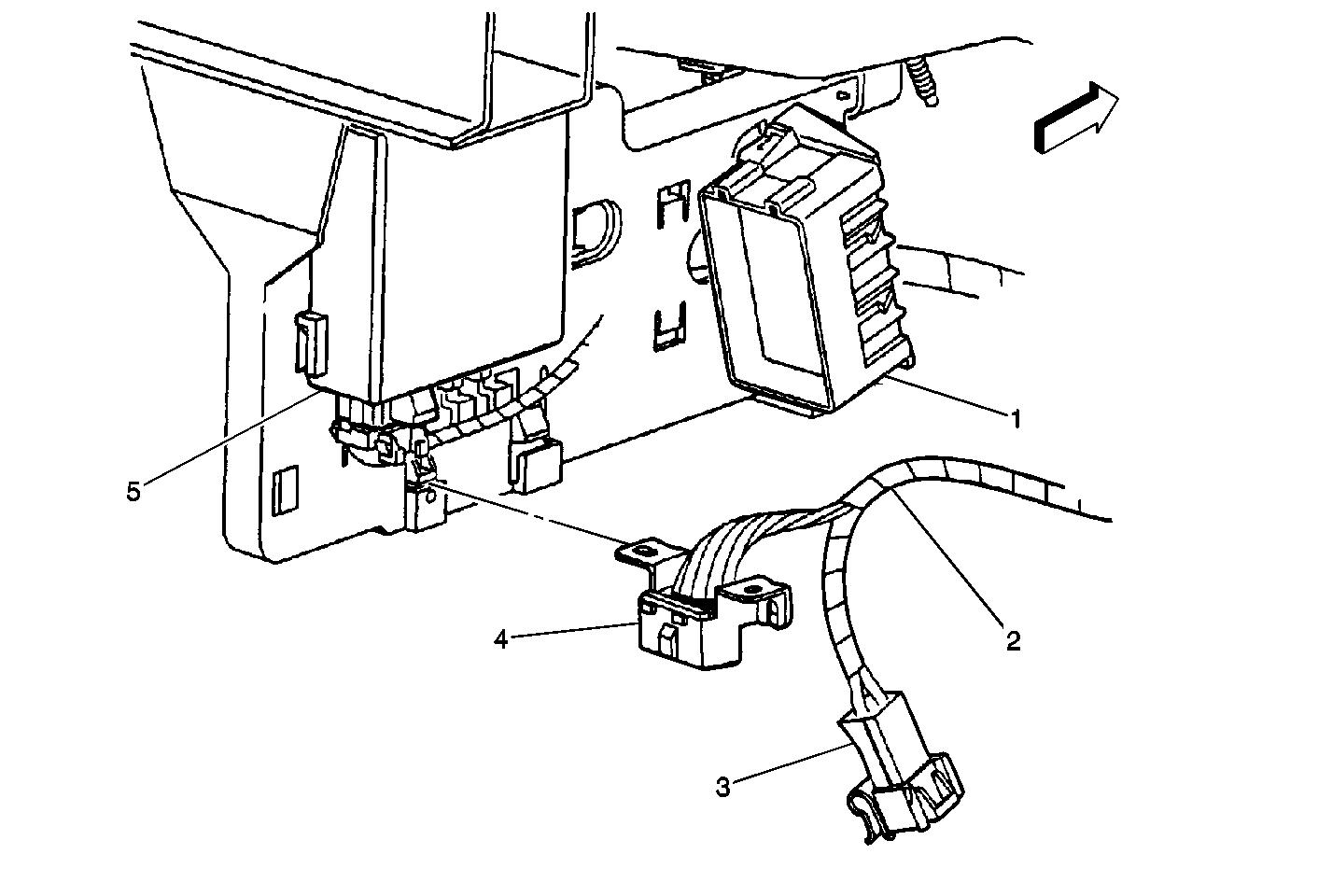 1
5
2
4
3