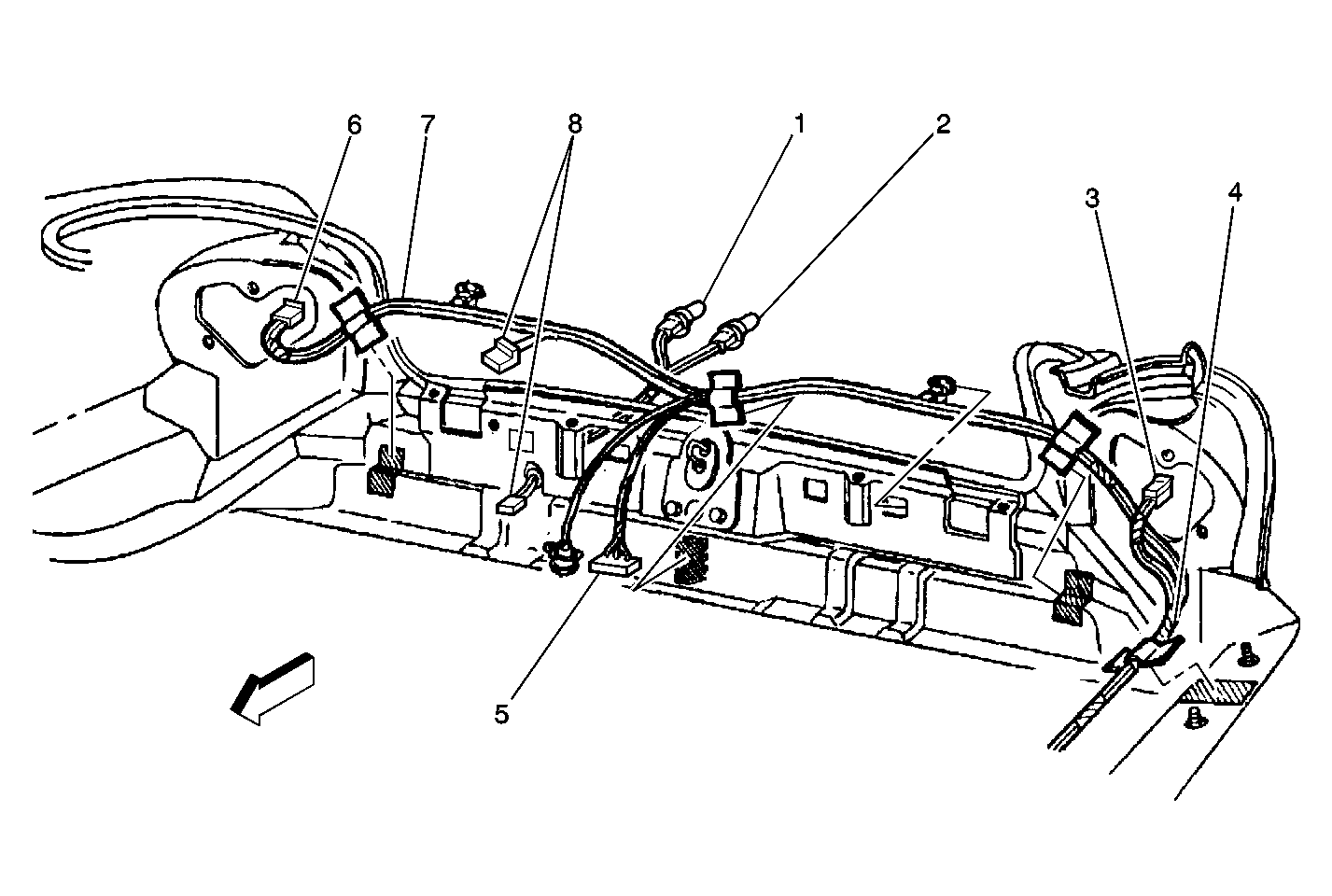 6
7
8
1
2
3
4
5