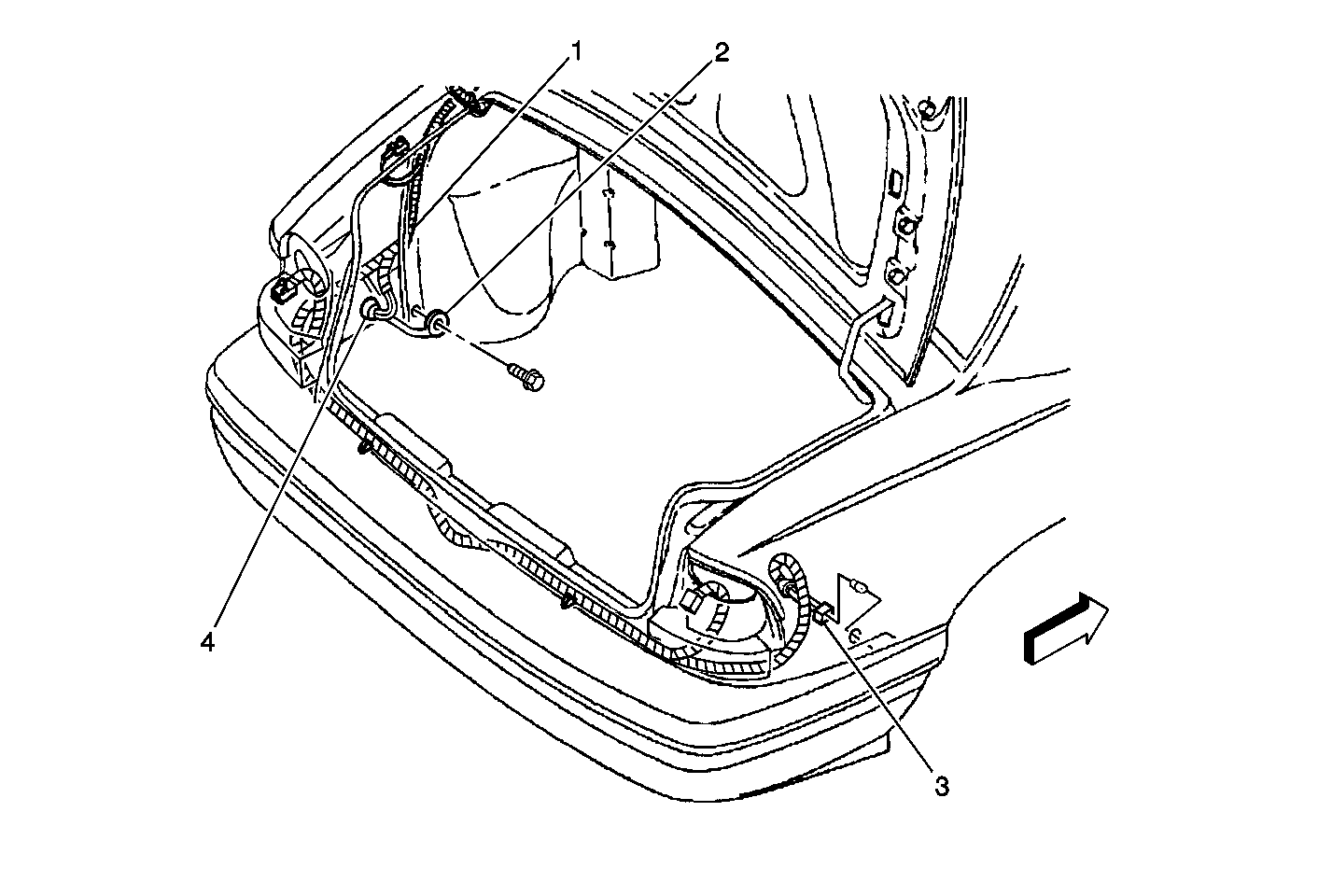 1
2
4
3