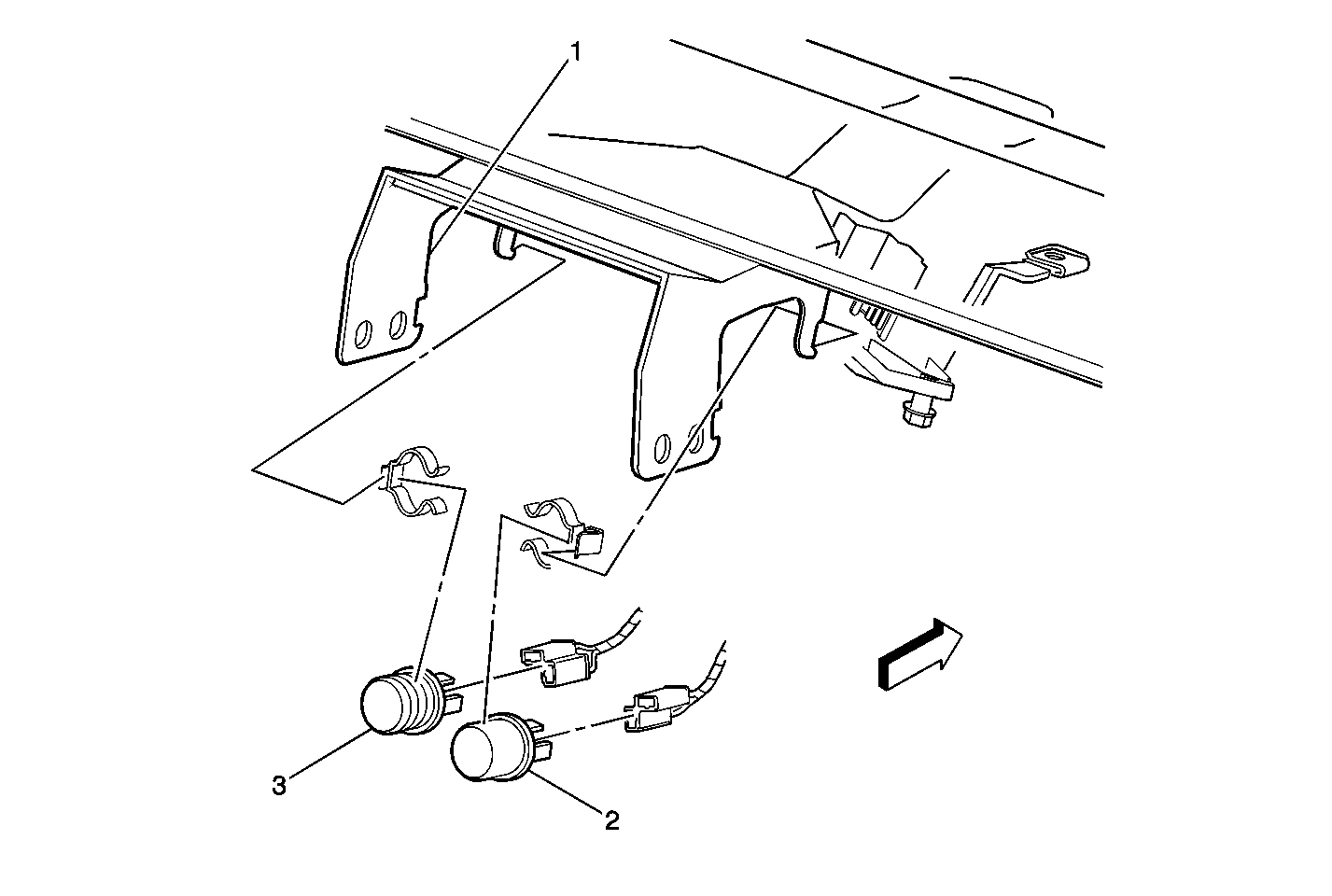 1
3
2