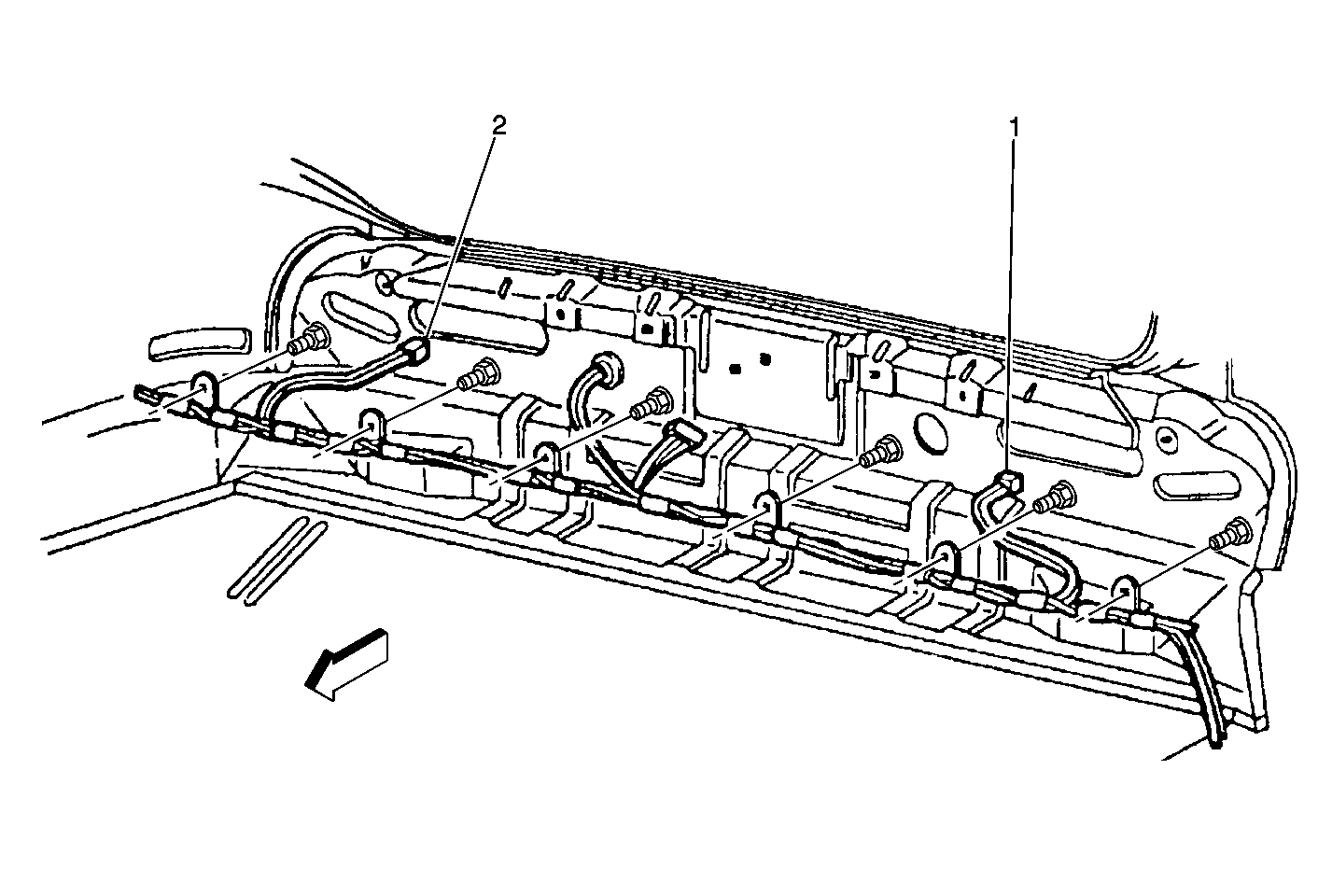 2
1