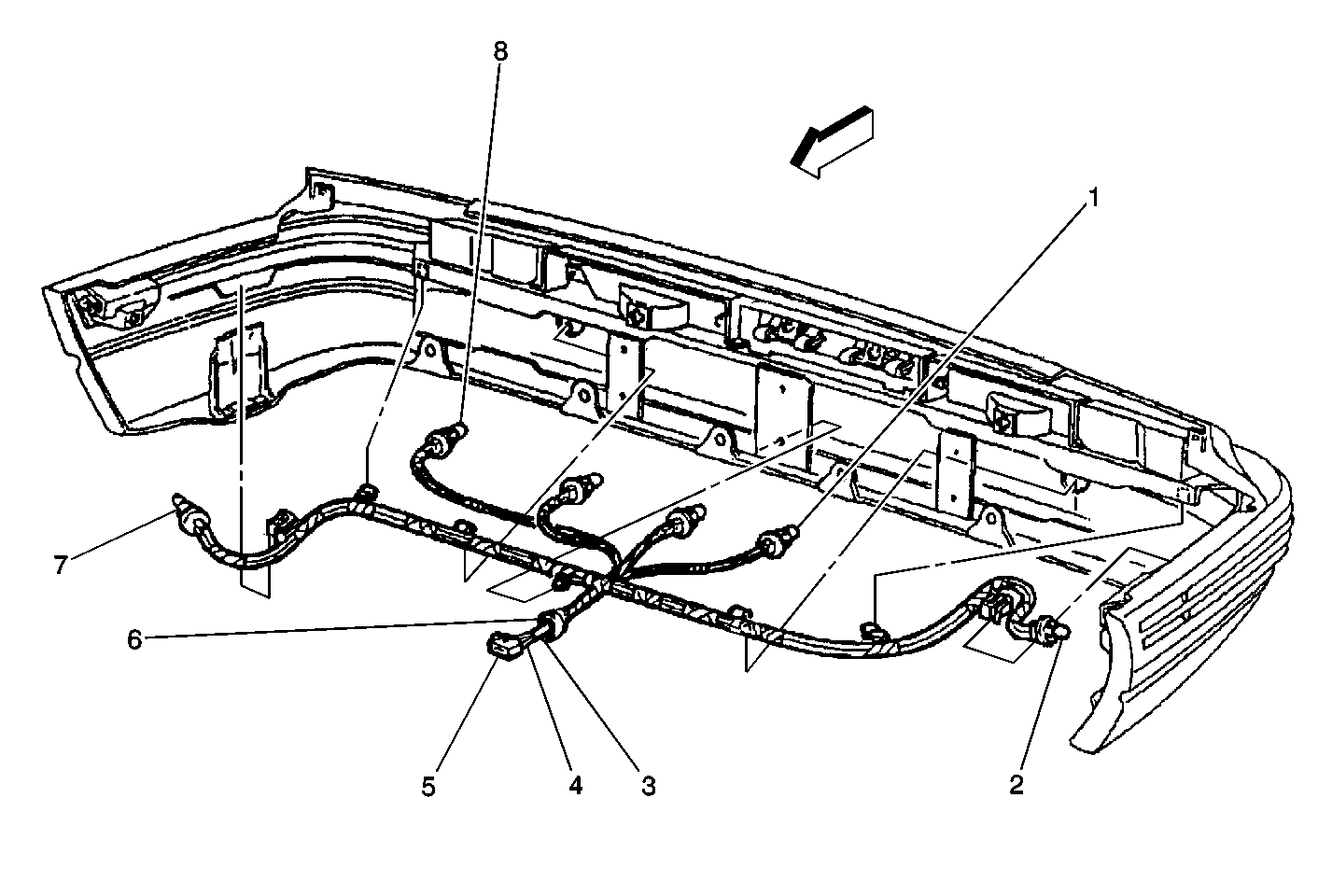 8
1
7
6
5
4
3
2