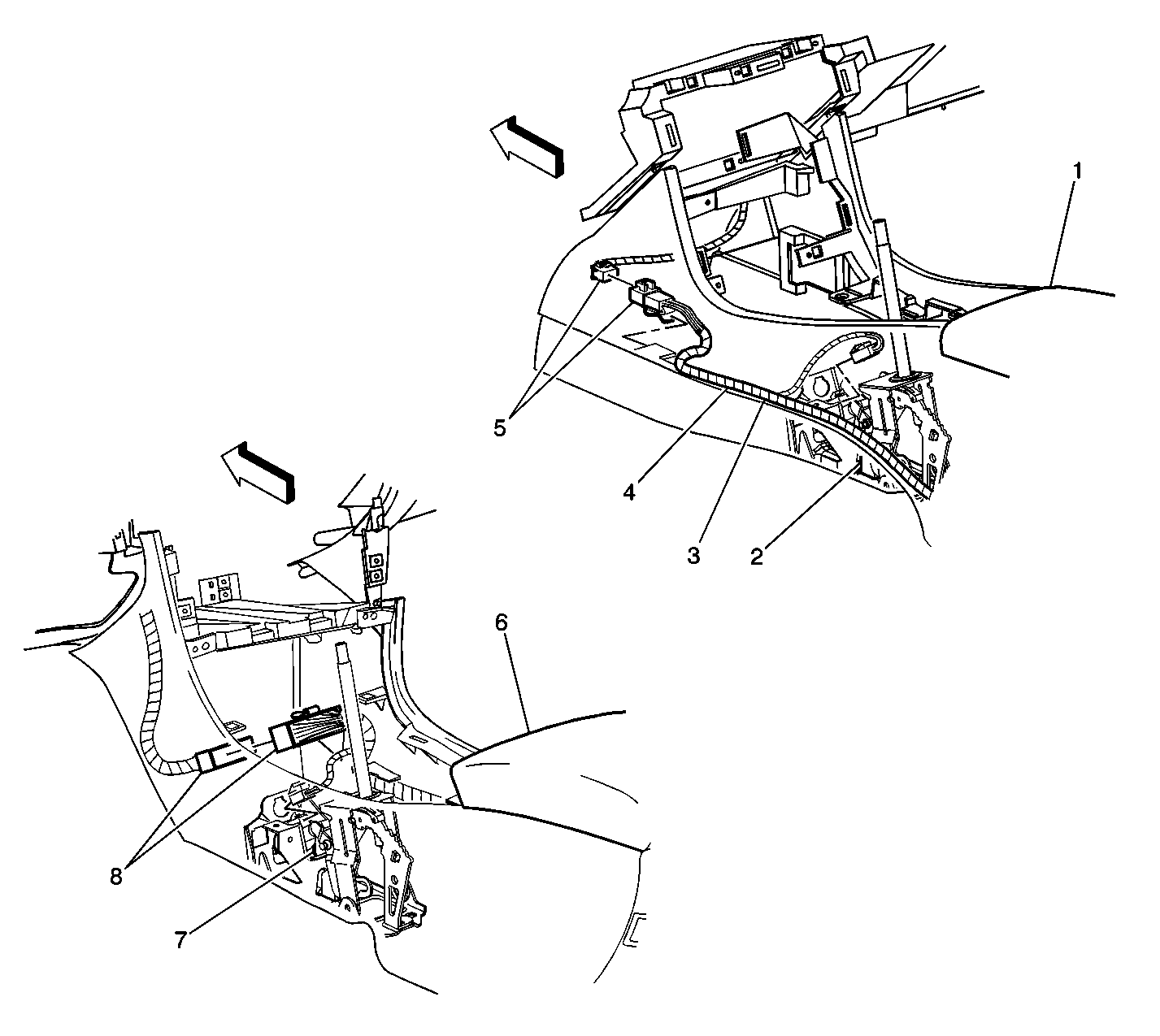 1
5
4
3
2
6
8
7