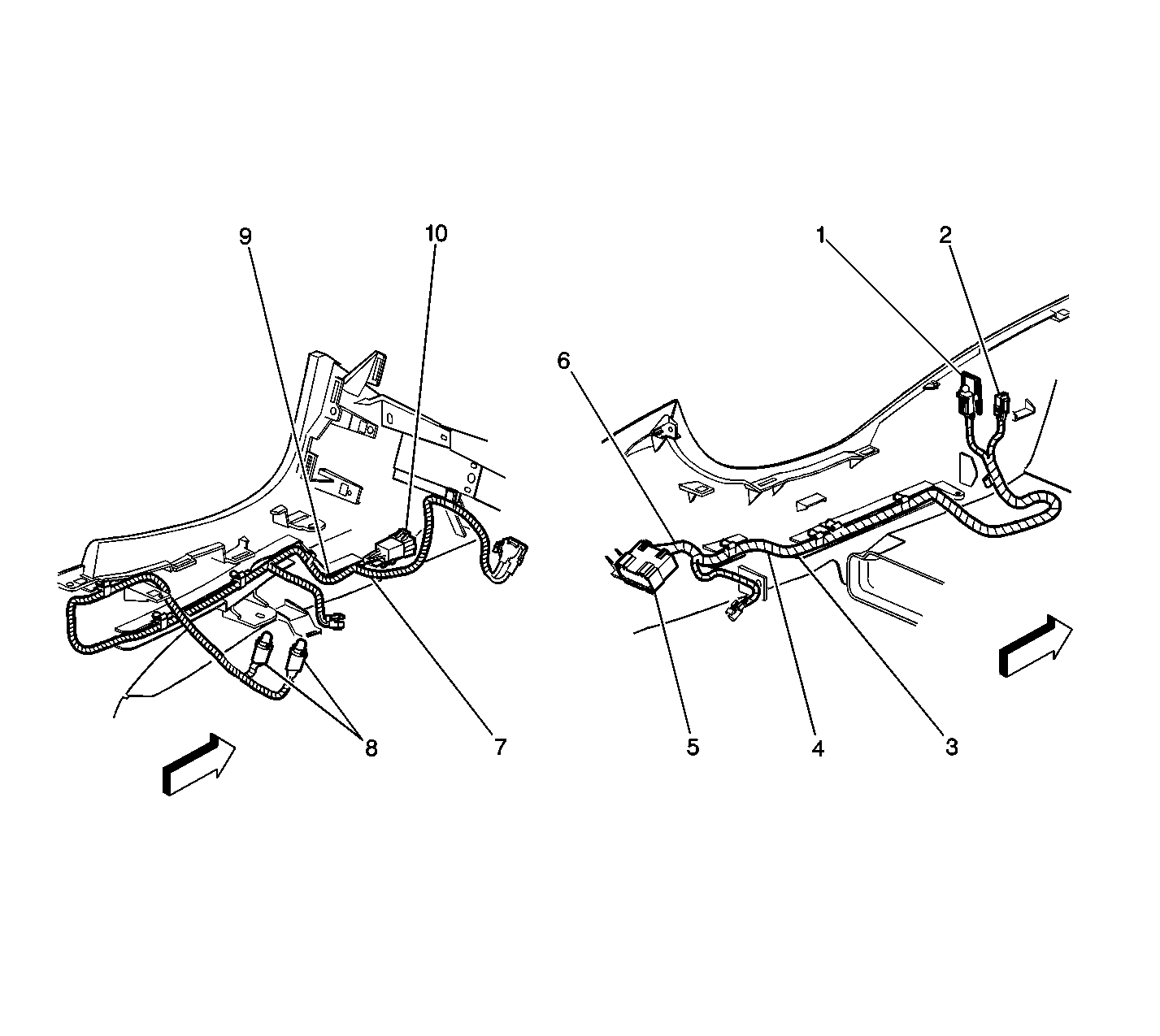 9
10
1
2
6
8
7
5
4
3