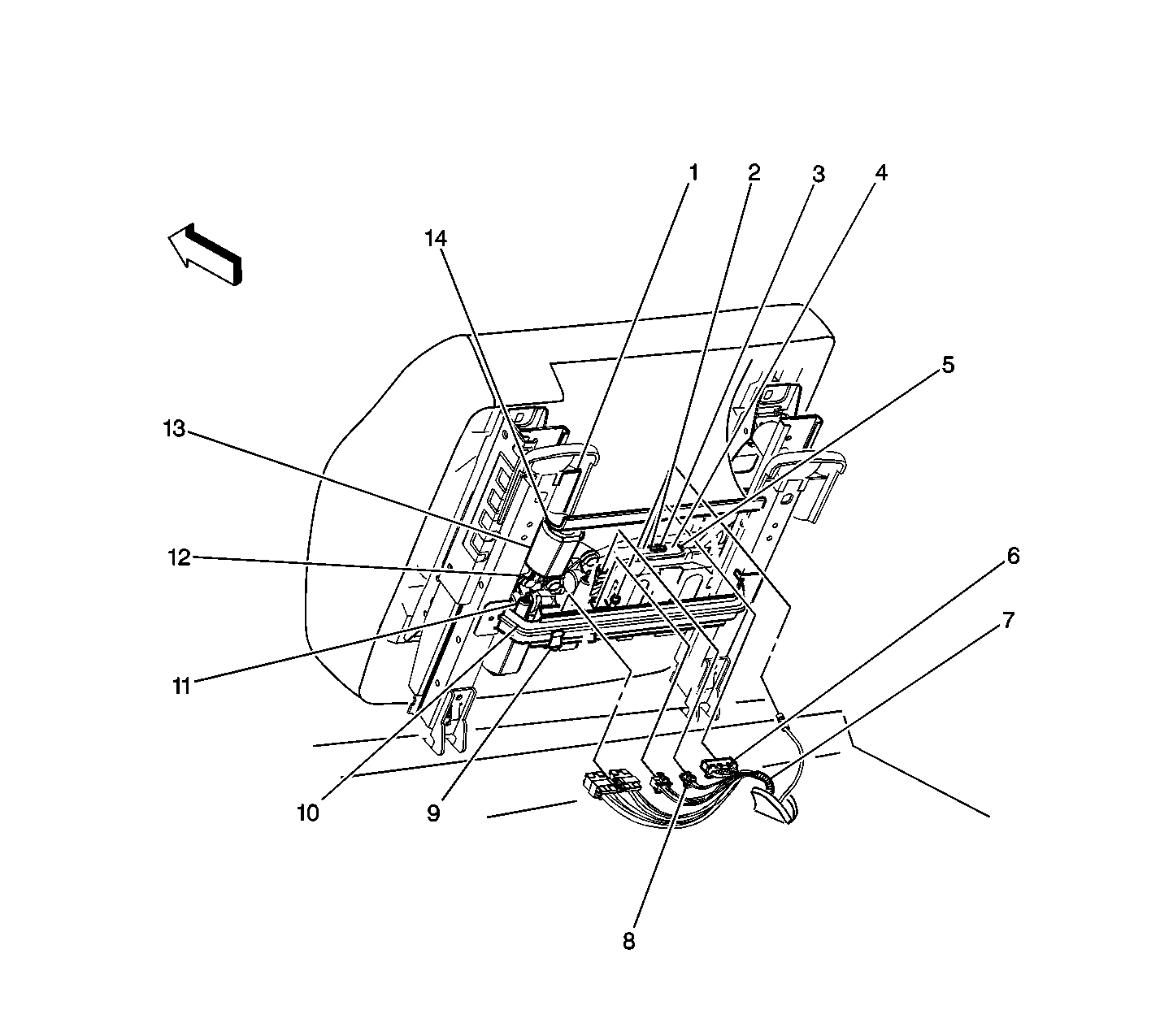 1
2
3
4
14
5
13
12
6
7
11
10
9
8