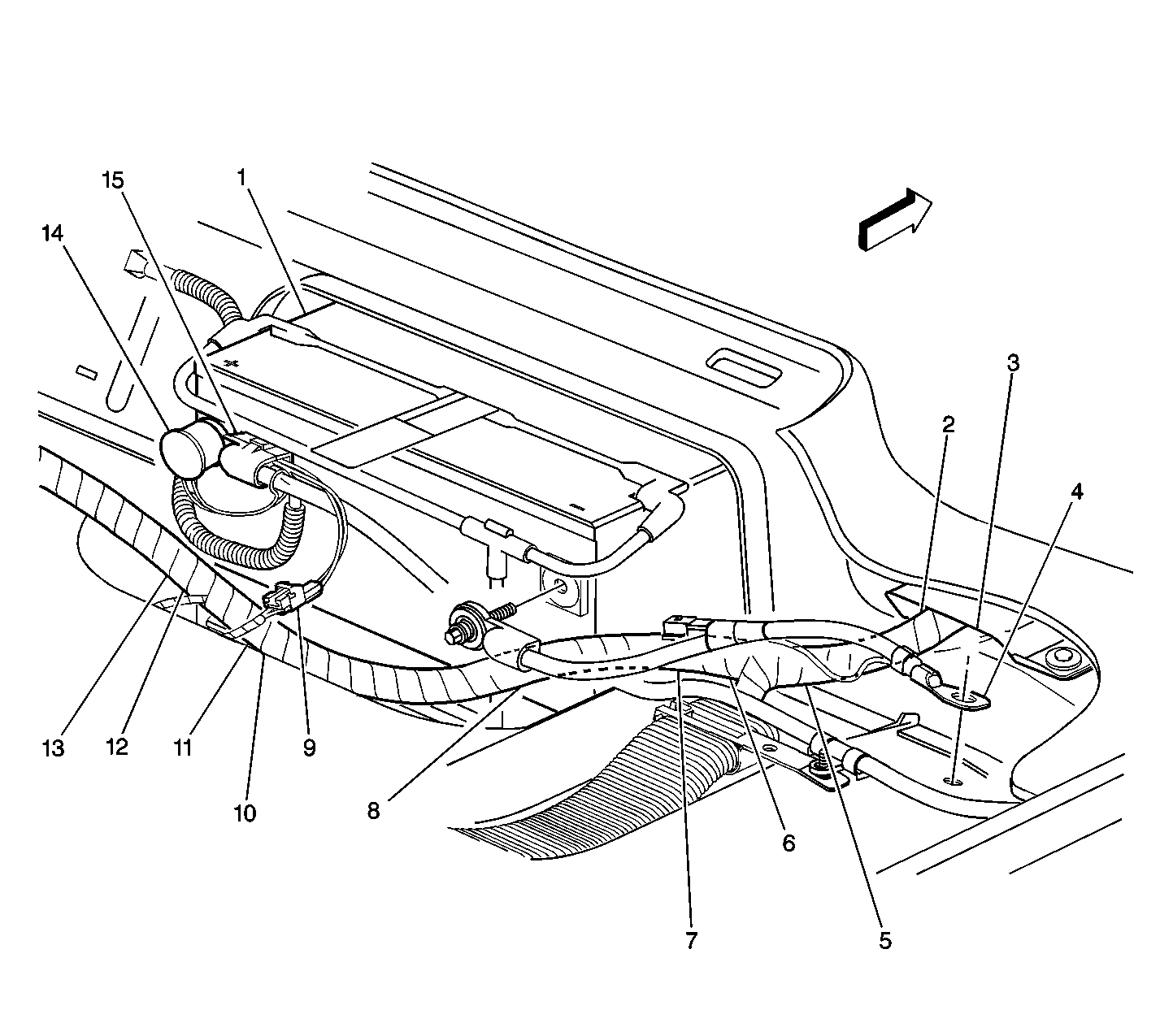 15
1
14
3
2
4
13
12
11
9
10
8
6
7
5