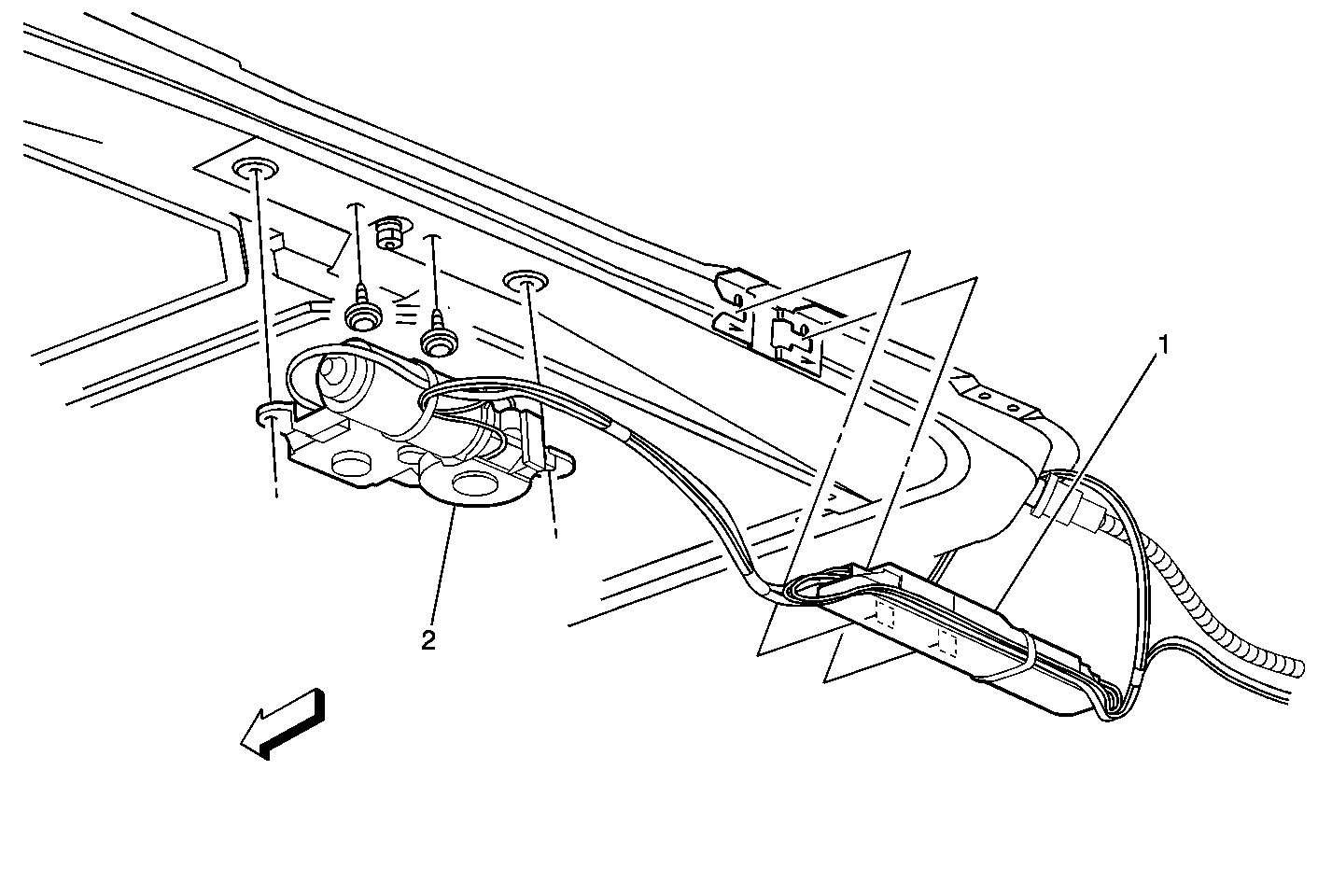 1

2