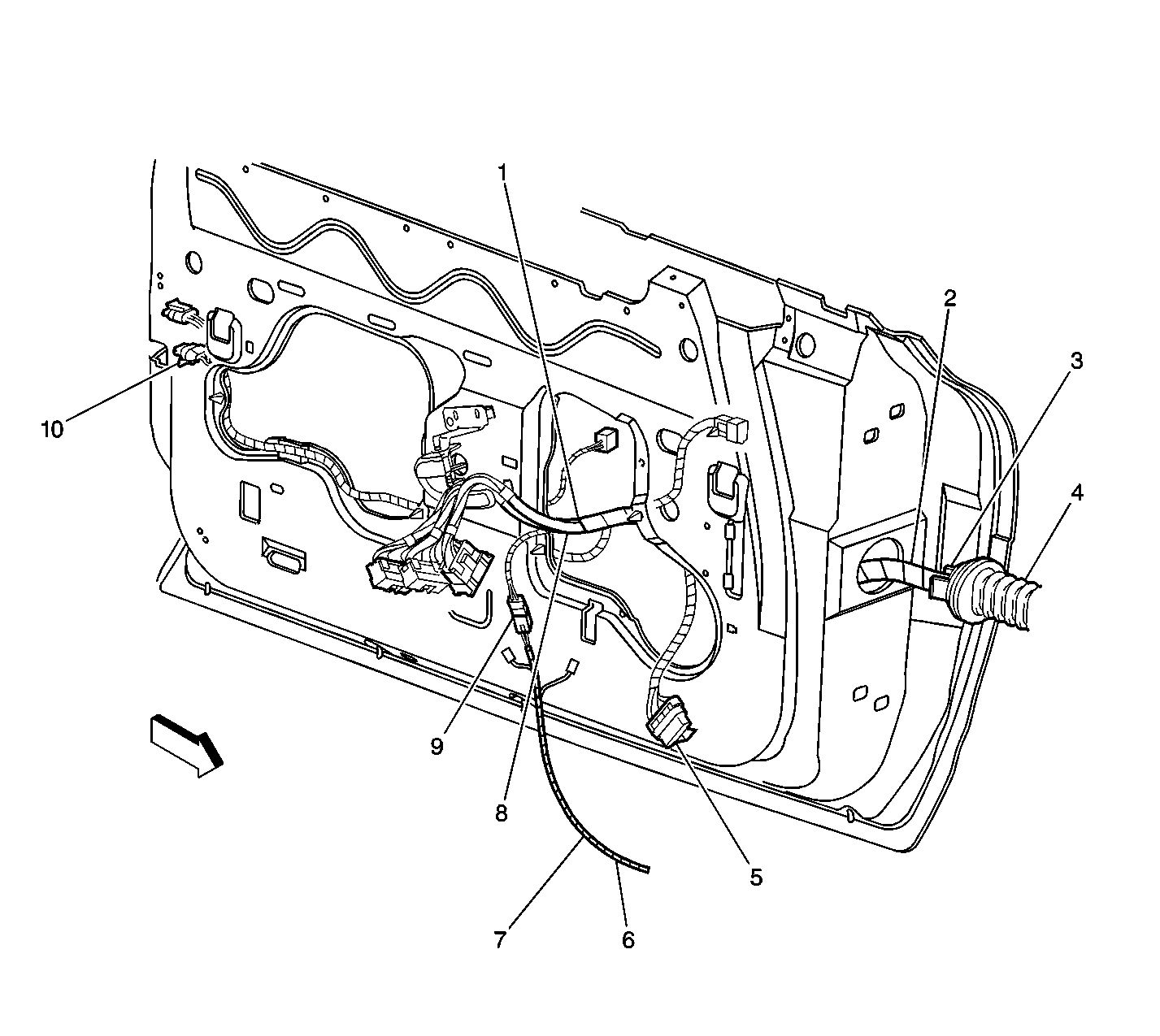 1
2
3
4
10
9
8
5
7
6