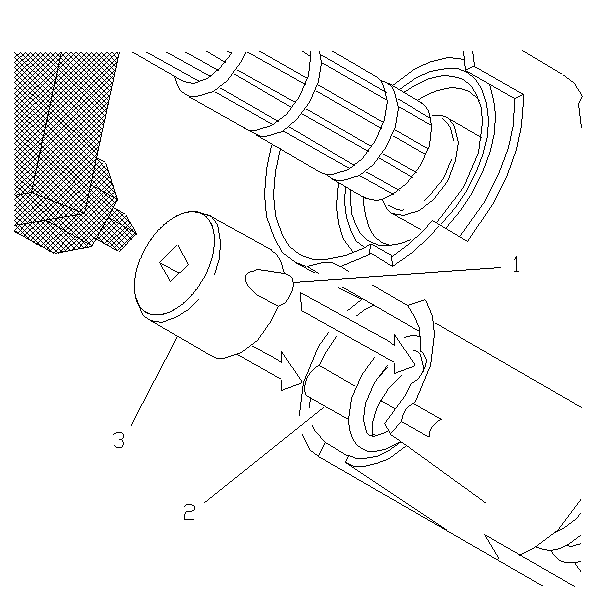 1
3
2