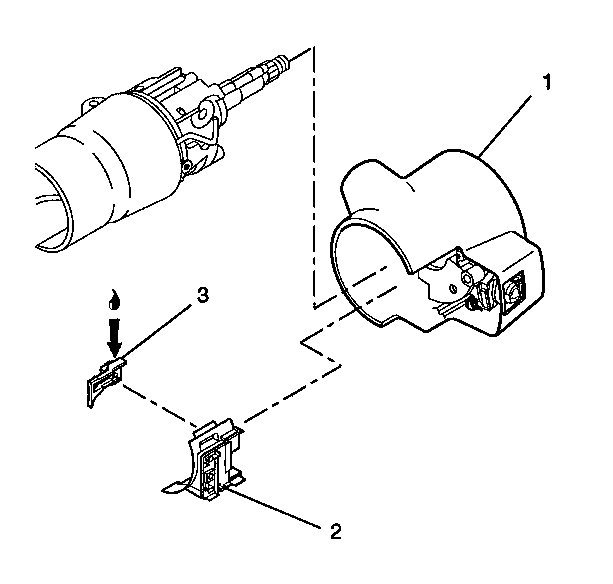 1
3
2