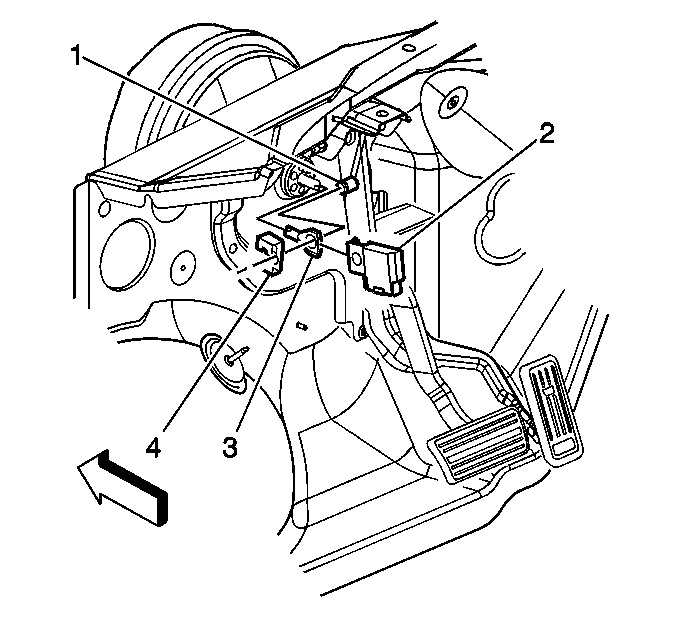 1
2
4
3