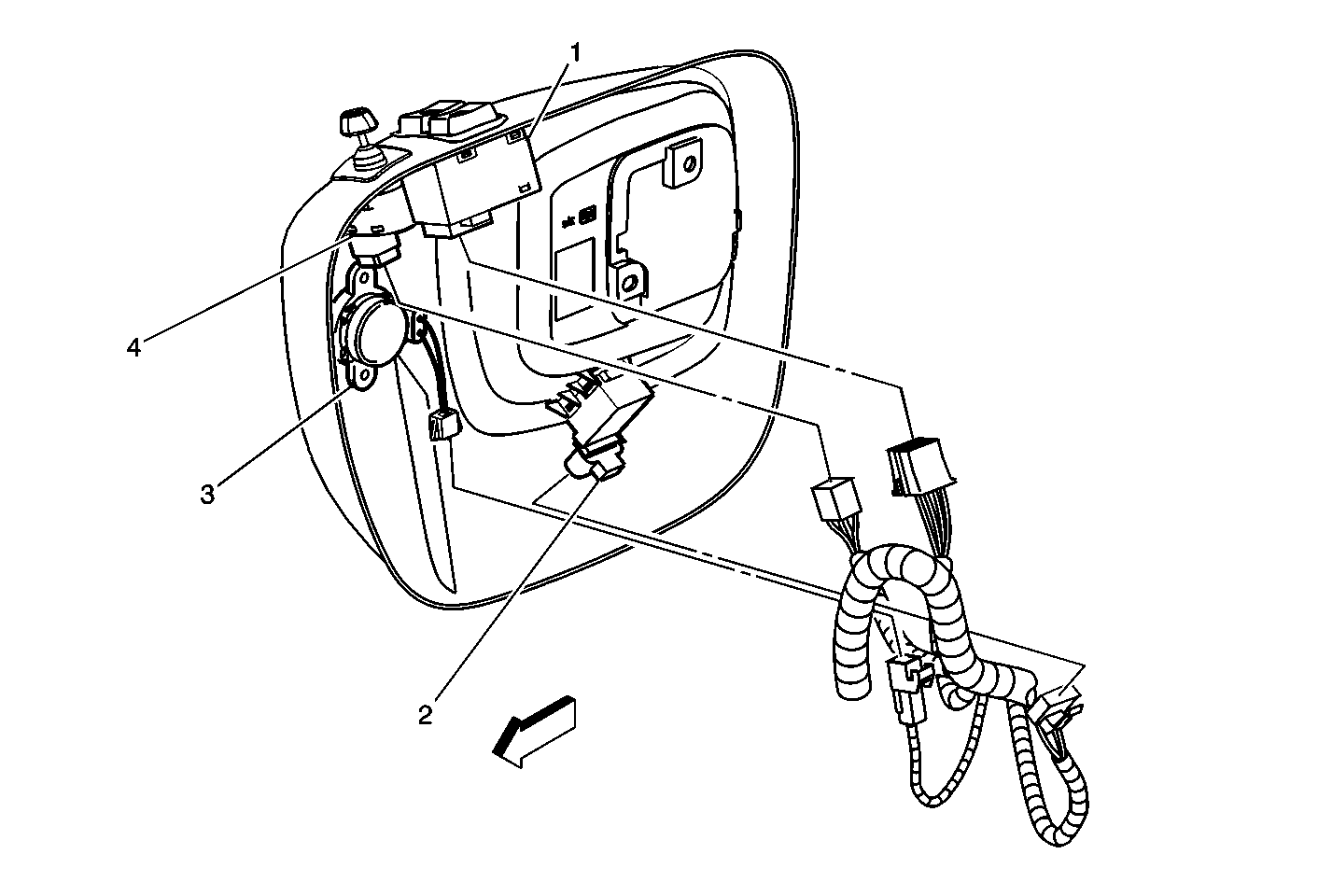 1
4
3
2