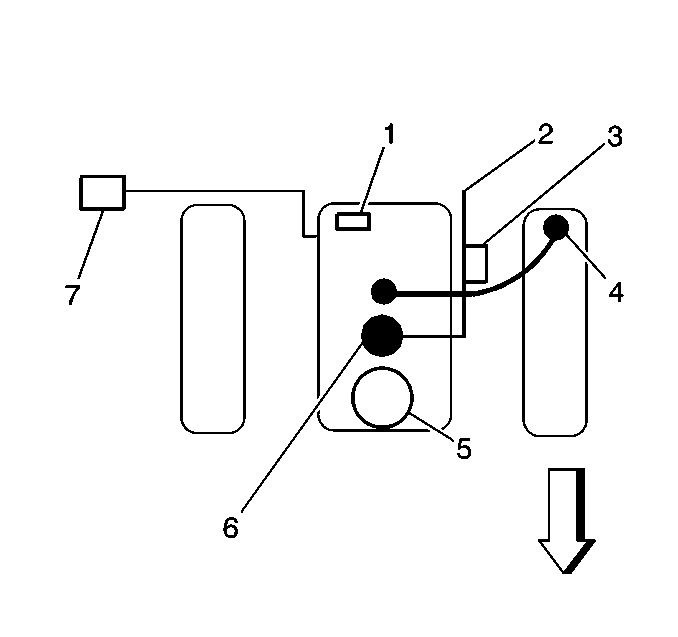 1
2
3
7
4
5
6