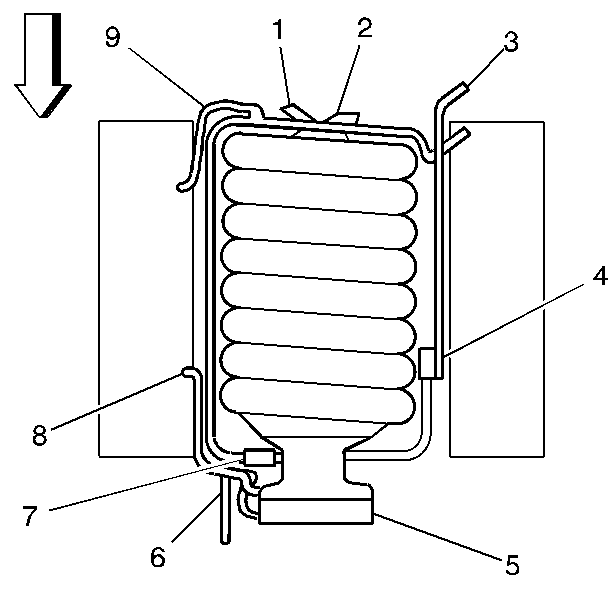 9
1
2
3
4
8
7
6
5