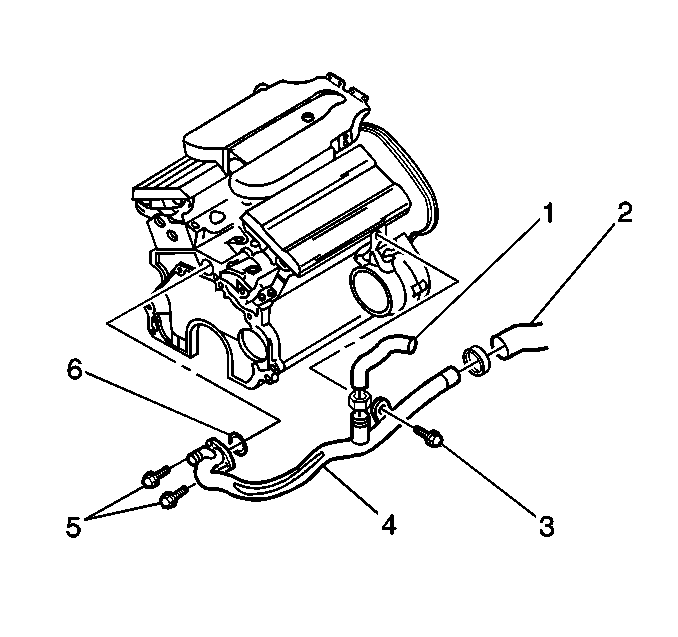 1
2
6
5
4
3