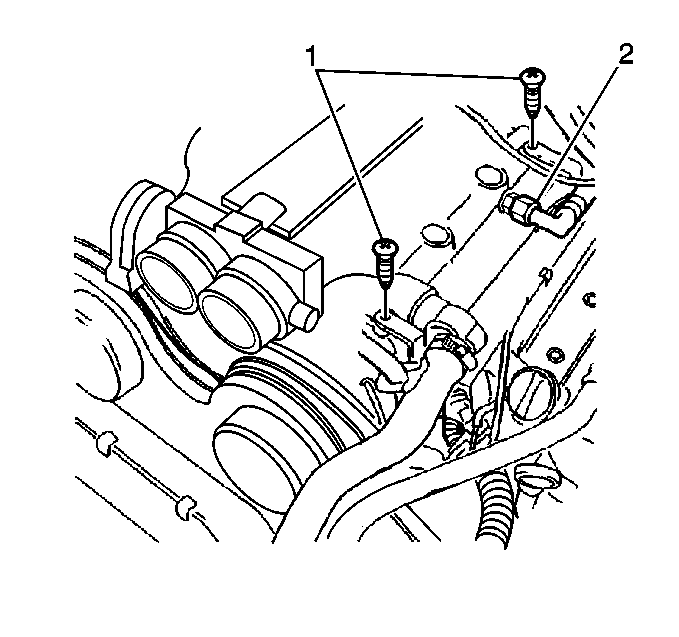 1
2