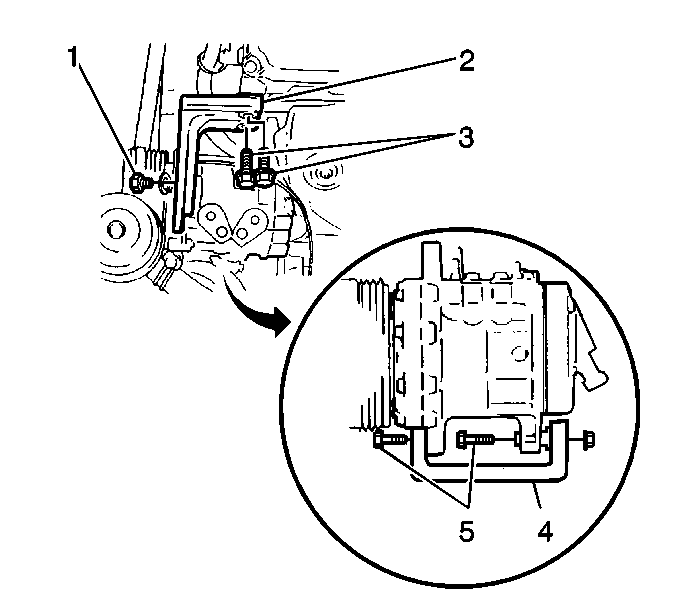 1
2
3
5
4