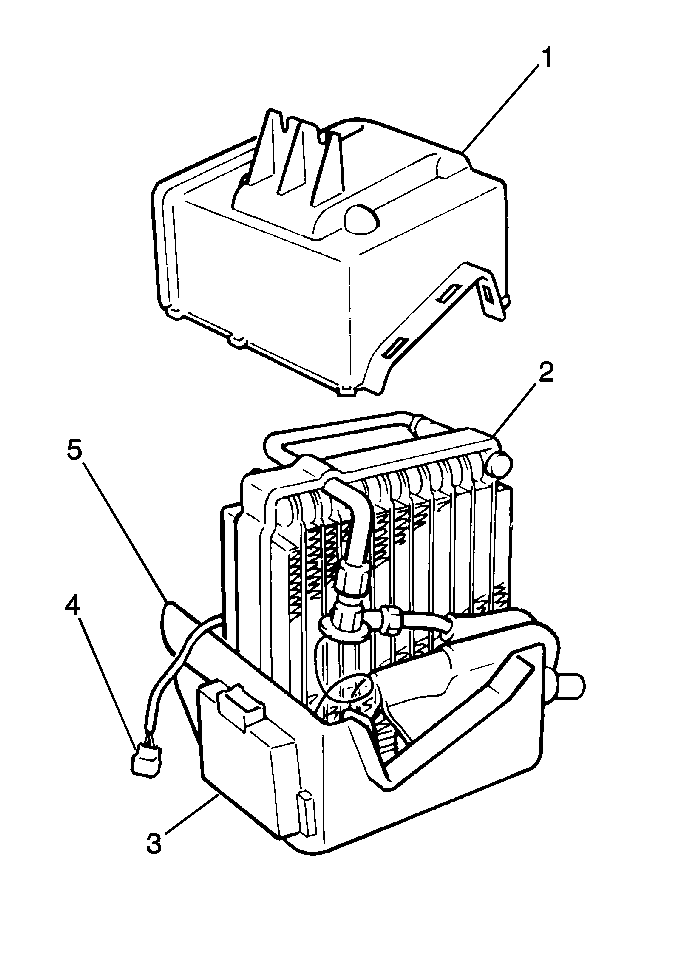 1
2
5
4
3