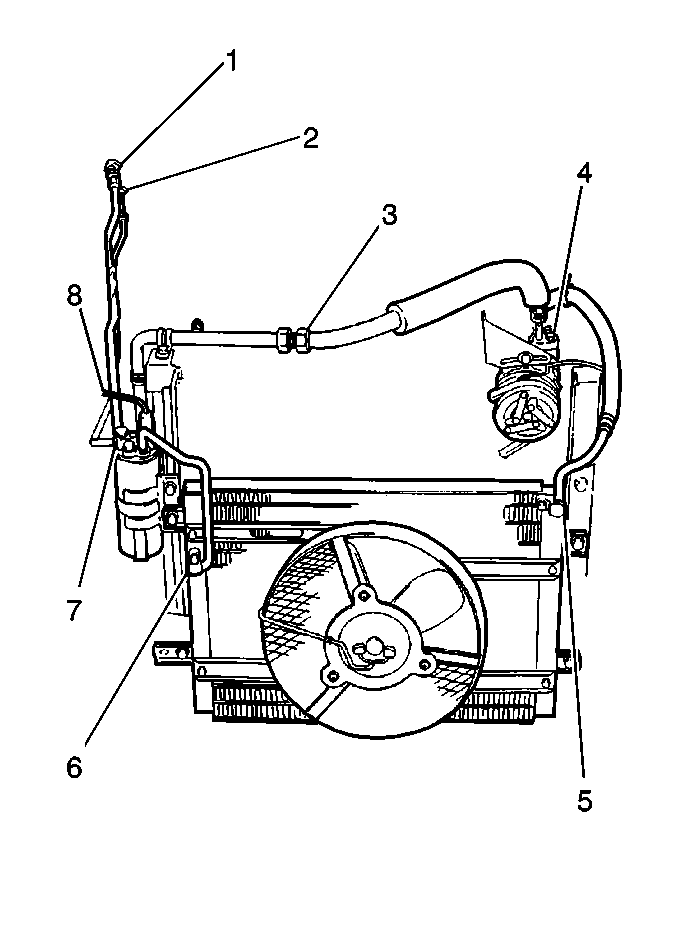 1
2
3
4
8
7
6
5