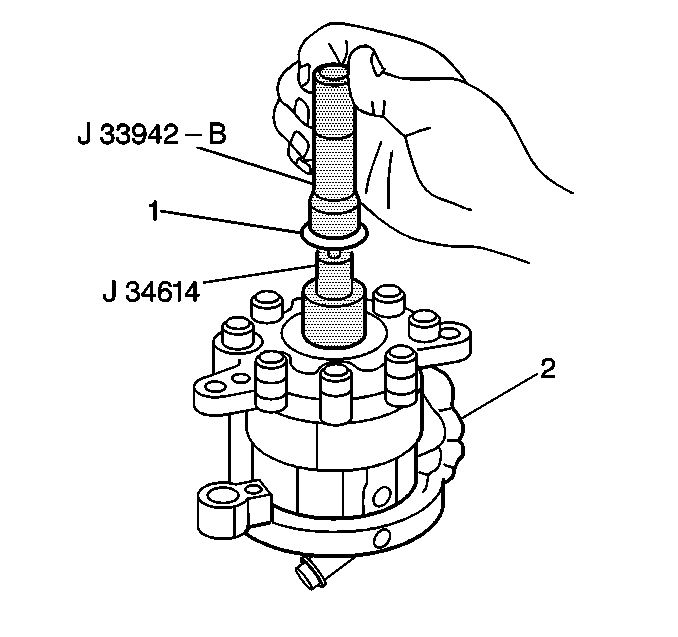 J 33942 – B
1
J 34614
2