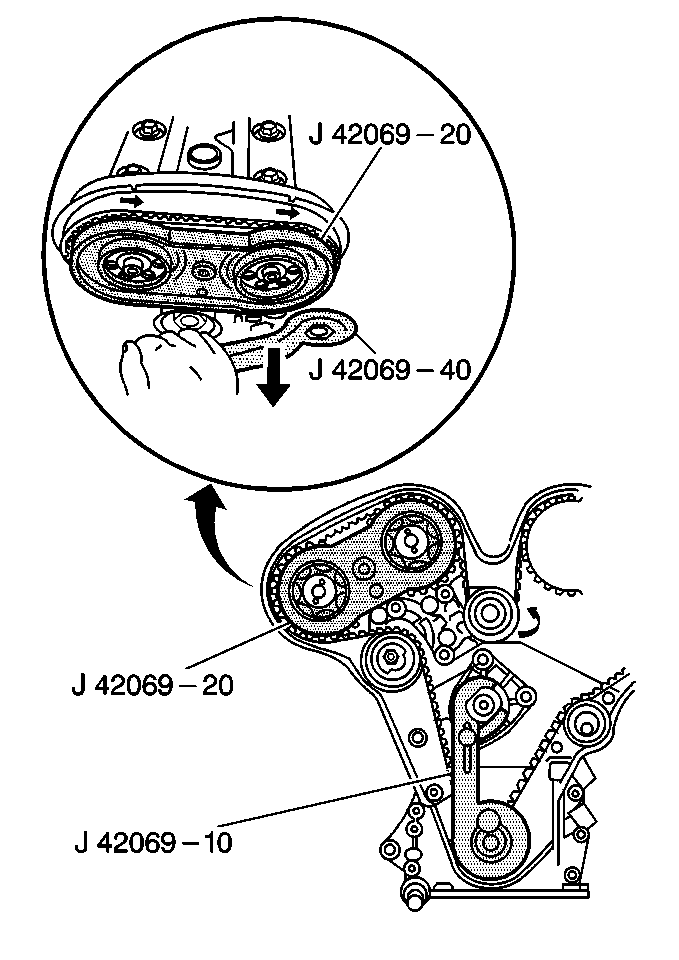 J 42069 – 20

J 42069 – 40

J 42069 – 20

J 42069 – 10