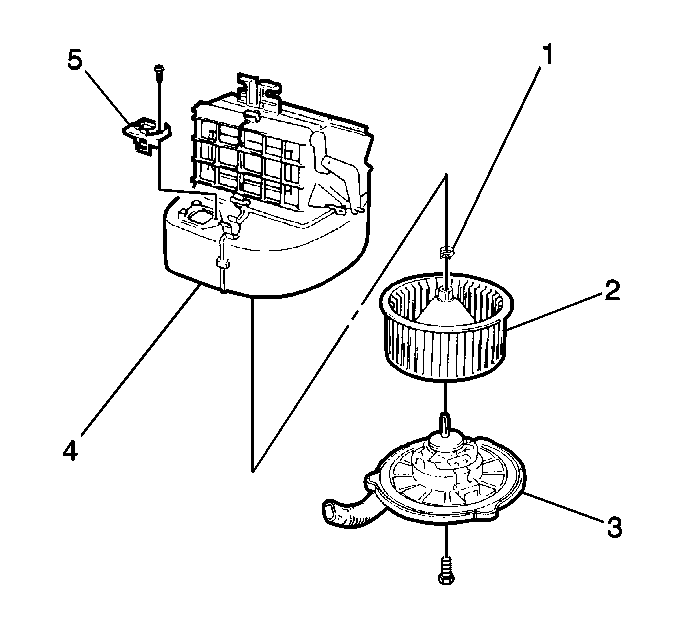 5
1
2
4
3