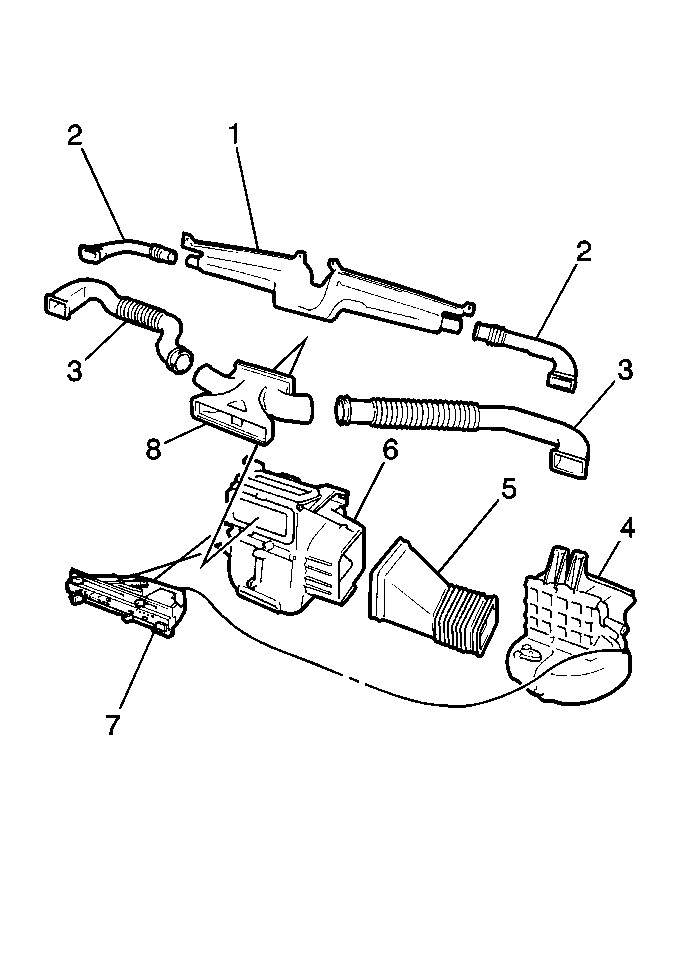 2
1
2
3
3
8
6
5
4
7