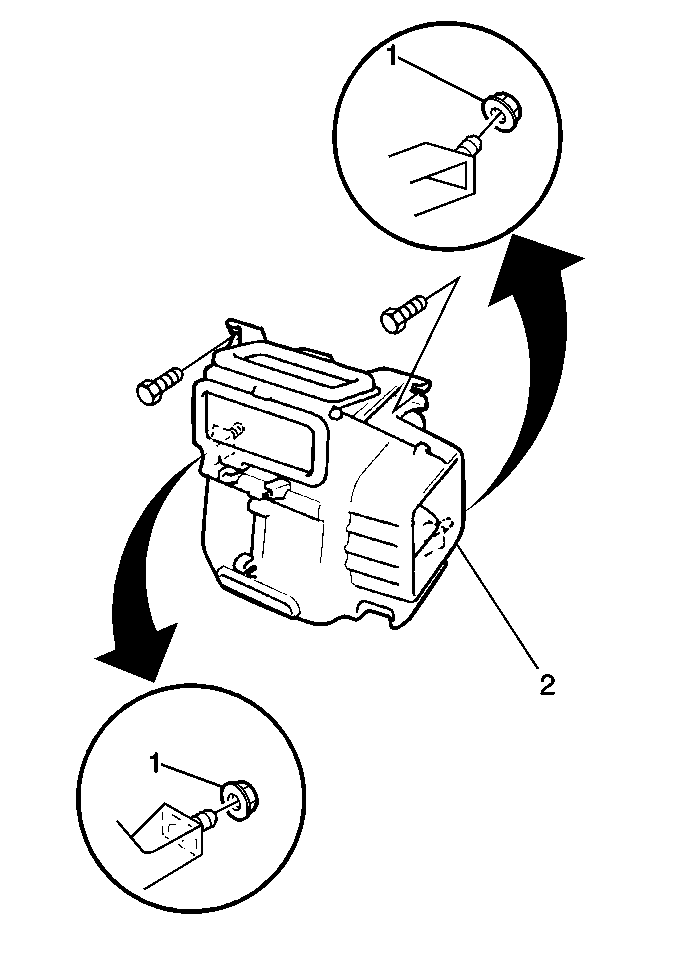 1
2
1